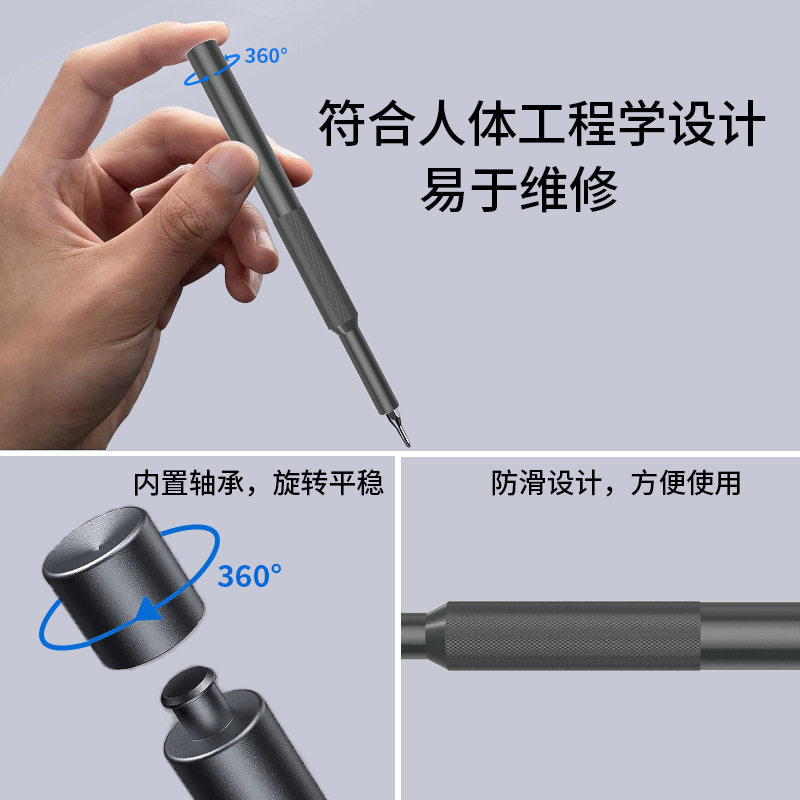 360°

符合人体工程学设计
易于维修

内置轴承，旋转平稳

360°

防滑设计，方便使用