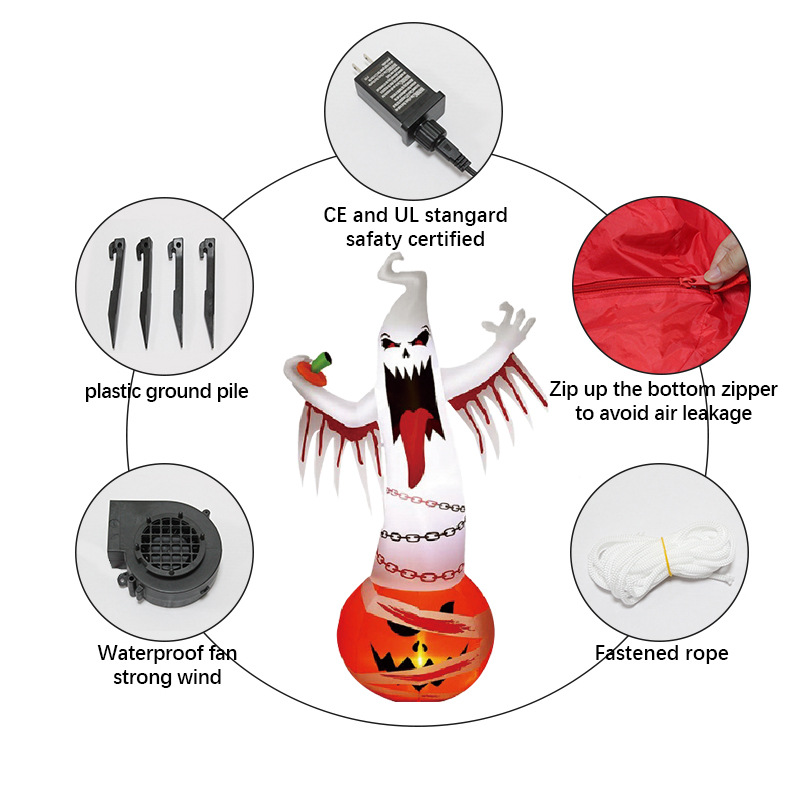 CE and UL stangard safaty certified

plastic ground pile

Zip up the bottom zipper to avoid air leakage

Waterproof fan strong wind

Fastened rope