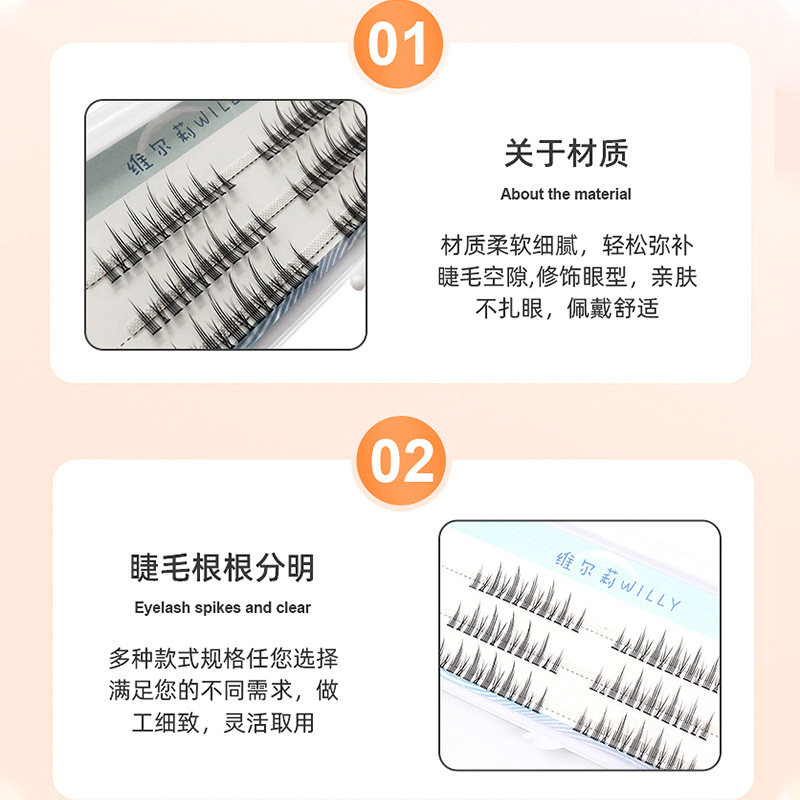 01

维尔莉WILLY

关于材质

About the material

材质柔软细腻，轻松弥补睫毛空隙,修饰眼型，亲肤不扎眼，佩戴舒适

02

睫毛根根分明

Eyelash spikes and clear

多种款式规格任您选择满足您的不同需求，做工细致，灵活取用

维尔莉WILLY