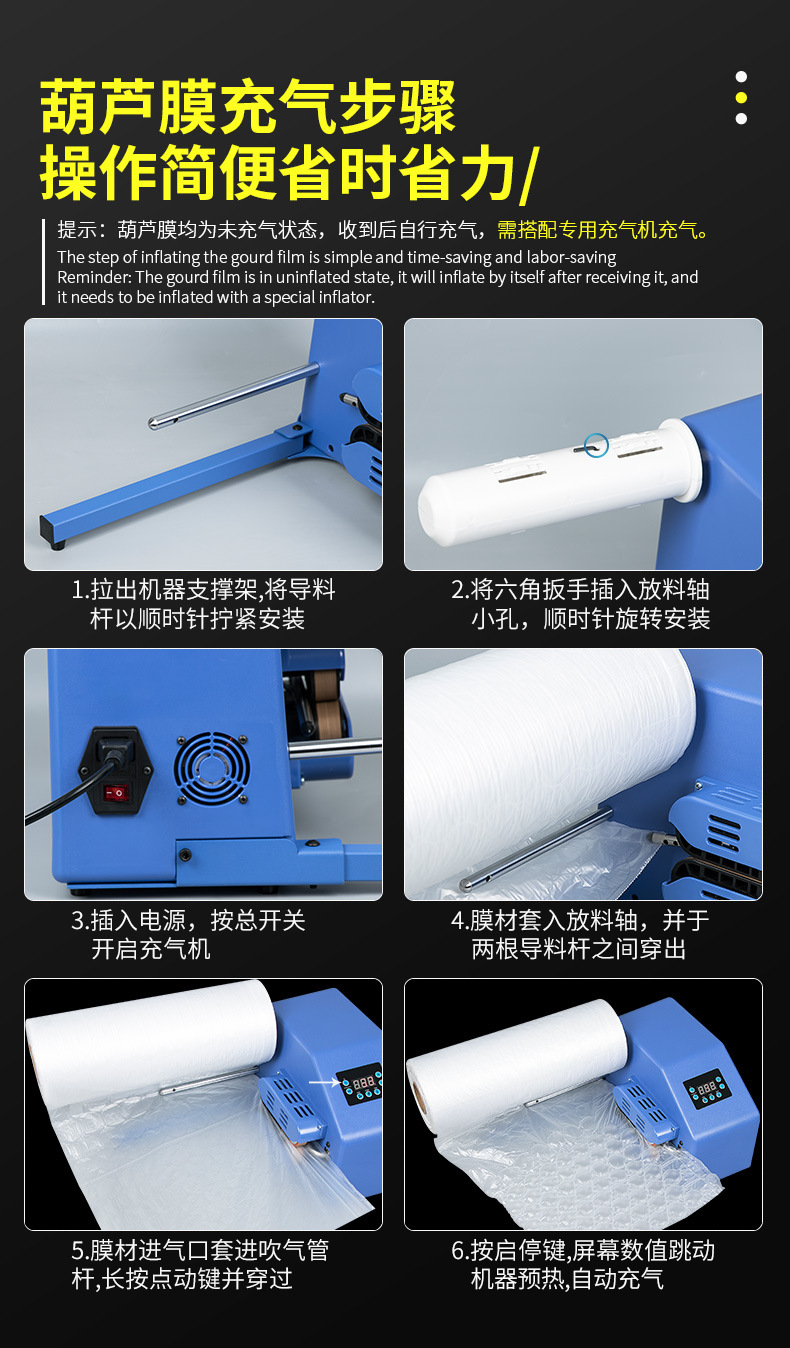 葫芦膜充气步骤
操作简便省时省力/

提示：葫芦膜均为未充气状态，收到后自行充气，需搭配专用充气机充气。
The step of inflating the gourd film is simple and time-saving and labor-saving
Reminder: The gourd film is in uninflated state, it will inflate by itself after receiving it, and it needs to be inflated with a special inflator.

1.拉出机器支撑架,将导料杆以顺时针拧紧安装

2.将六角扳手插入放料轴小孔，顺时针旋转安装

3.插入电源，按总开关开启充气机

4.膜材套入放料轴，并于两根导料杆之间穿出

5.膜材进气口套进吹气管杆,长按点动键并穿过

6.按启停键,屏幕数值跳动机器预热,自动充气