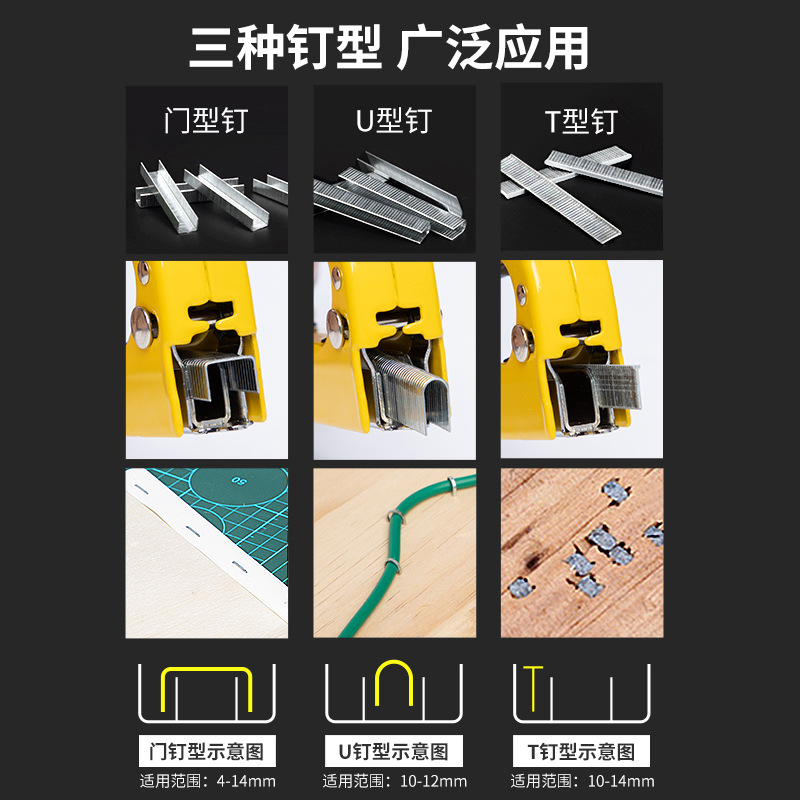 三种钉型 广泛应用

门型钉

U型钉

T型钉

50

门钉型示意图
适用范围：4-14mm

U钉型示意图
适用范围：10-12mm

T钉型示意图
适用范围：10-14mm