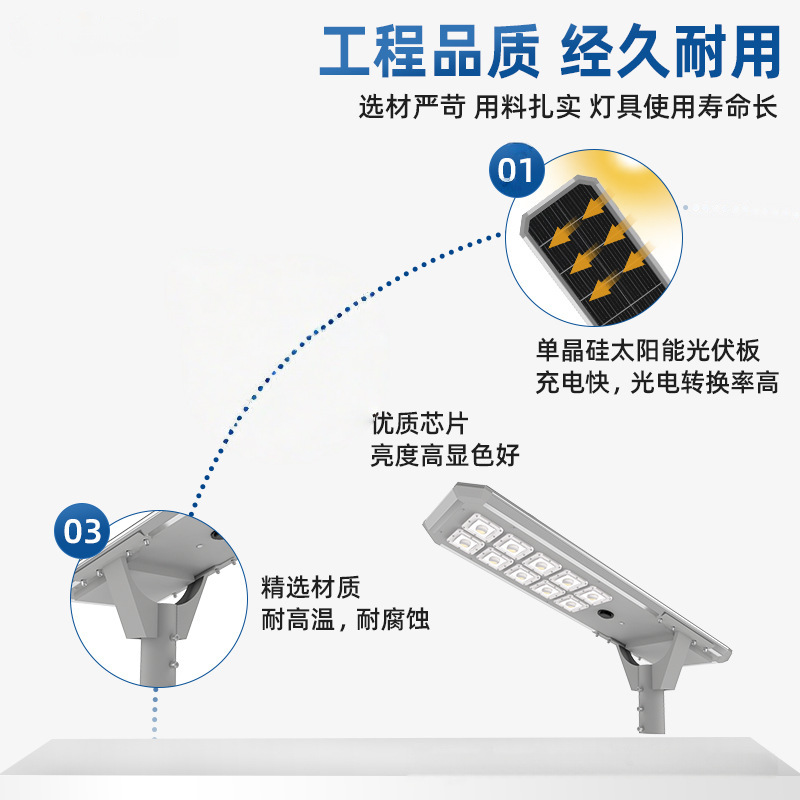 工程品质 经久耐用
选材严苛 用料扎实 灯具使用寿命长

01

单晶硅太阳能光伏板
充电快，光电转换率高

优质芯片
亮度高显色好

03

精选材质
耐高温，耐腐蚀