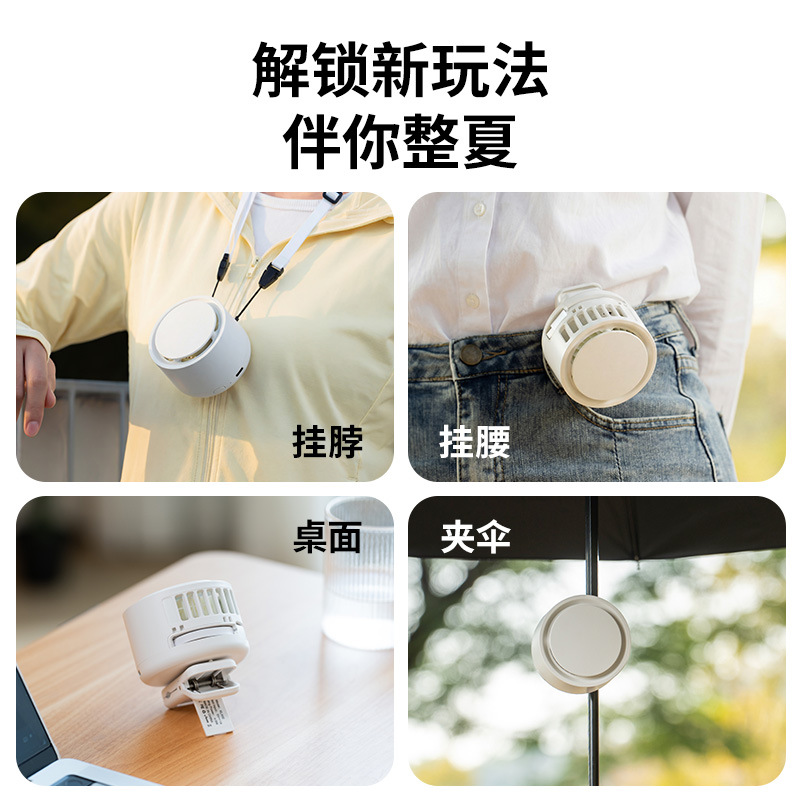 解锁新玩法
伴你整夏

挂脖

挂腰

桌面

夹伞