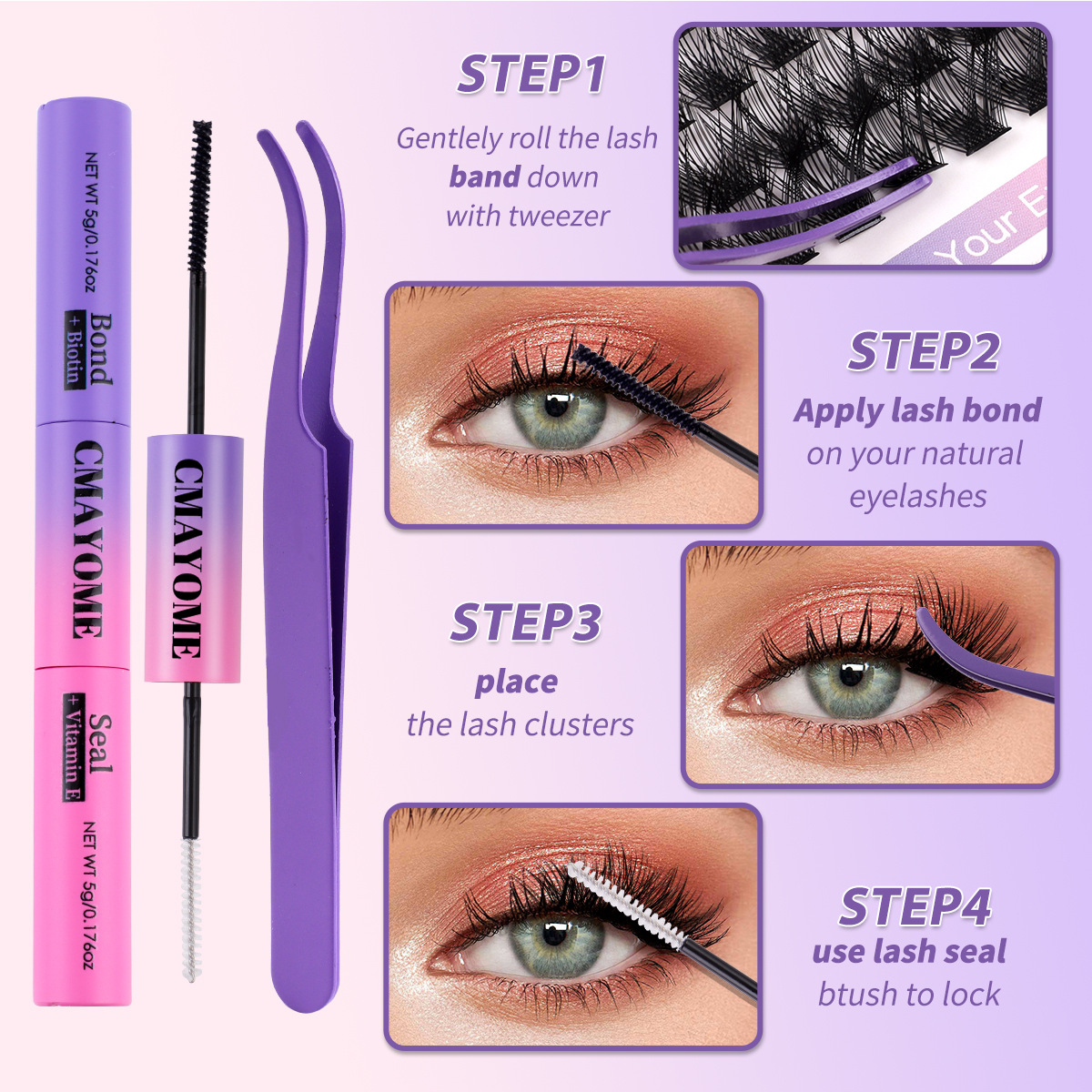 NET WT 5g/0.176oz

Bond
+ Biotin

CMAYOME

Seal
+ Vitamin E

NET WT 5g/0.176oz

CMAYOME

STEP1
Gentlely roll the lash band down with tweezer

Your E

STEP2
Apply lash bond on your natural eyelashes

STEP3
place the lash clusters

STEP4
use lash seal btush to lock