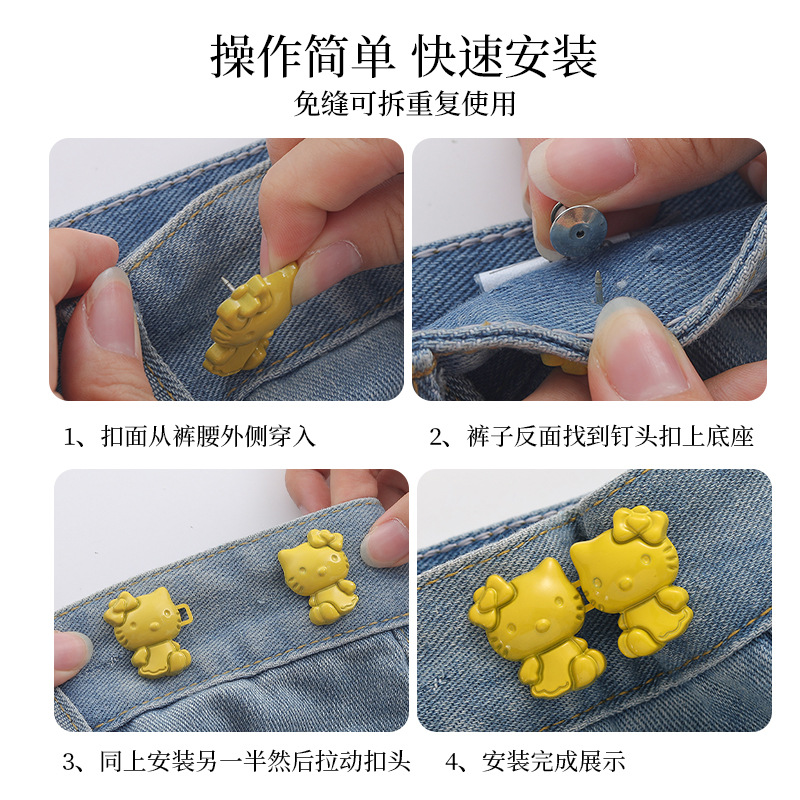 操作简单 快速安装
免缝可拆重复使用

1、扣面从裤腰外侧穿入

2、裤子反面找到钉头扣上底座

3、同上安装另一半然后拉动扣头

4、安装完成展示