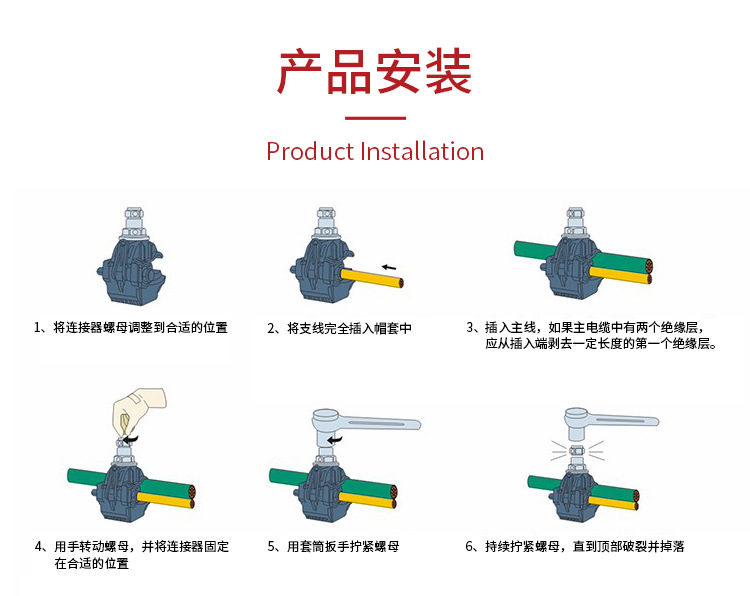 产品安装

Product Installation

1、将连接器螺母调整到合适的位置

2、将支线完全插入帽套中

3、插入主线，如果主电缆中有两个绝缘层，应从插入端剥去一定长度的第一个绝缘层。

4、用手转动螺母，并将连接器固定在合适的位置

5、用套筒扳手拧紧螺母

6、持续拧紧螺母，直到顶部破裂并掉落