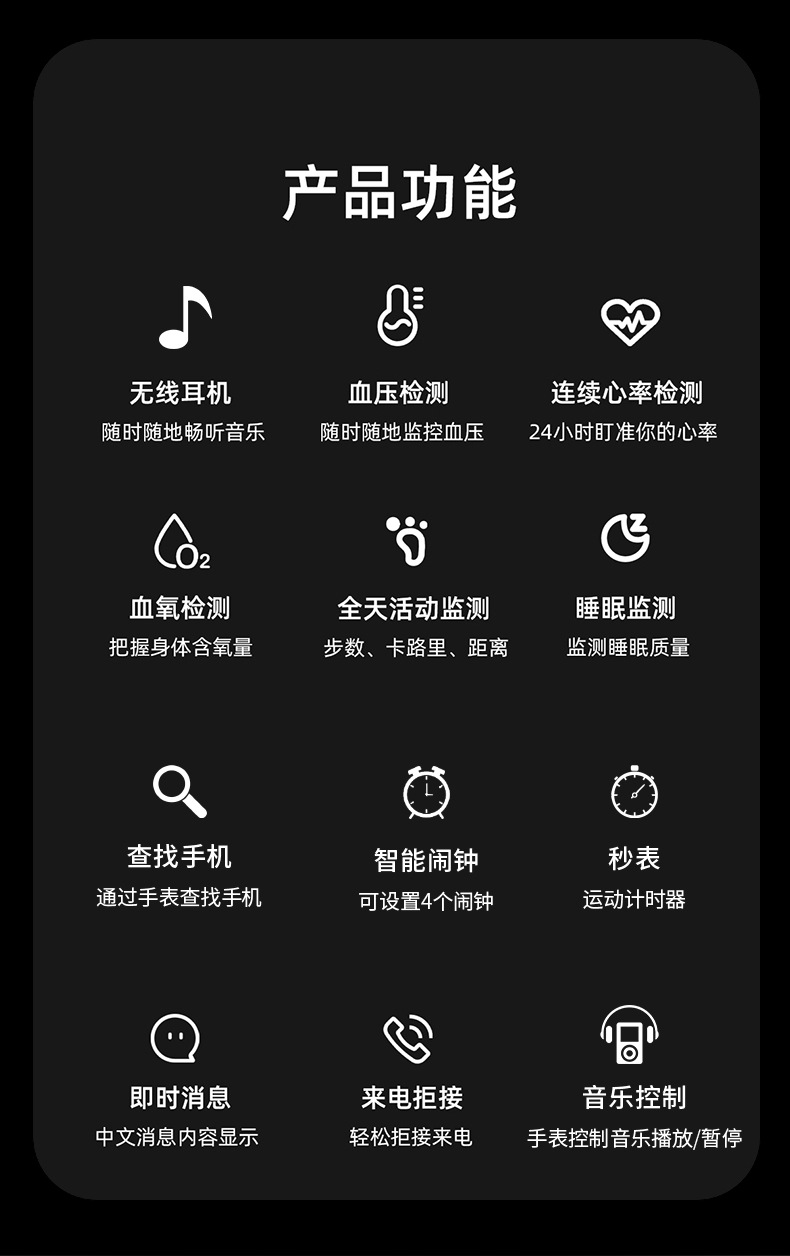 产品功能

无线耳机
随时随地畅听音乐

血压检测
随时随地监控血压

连续心率检测
24小时盯准你的心率

$O_2$

血氧检测
把握身体含氧量

全天活动监测
步数、卡路里、距离

睡眠监测
监测睡眠质量

查找手机
通过手表查找手机

智能闹钟
可设置4个闹钟

秒表
运动计时器

即时消息
中文消息内容显示

来电拒接
轻松拒接来电

音乐控制
手表控制音乐播放/暂停