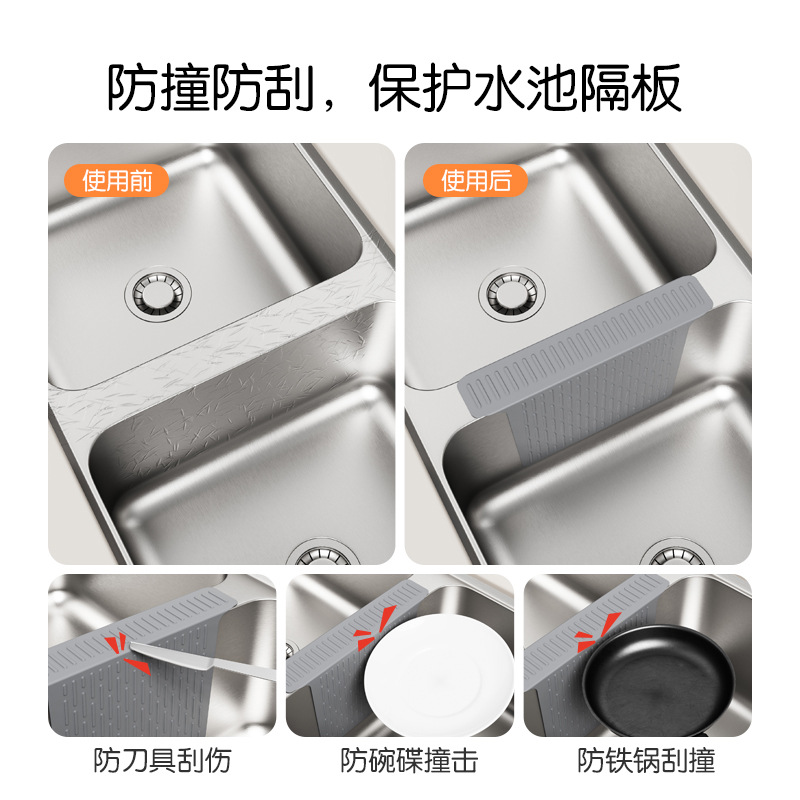 防撞防刮，保护水池隔板

使用前

使用后

防刀具刮伤

防碗碟撞击

防铁锅刮撞