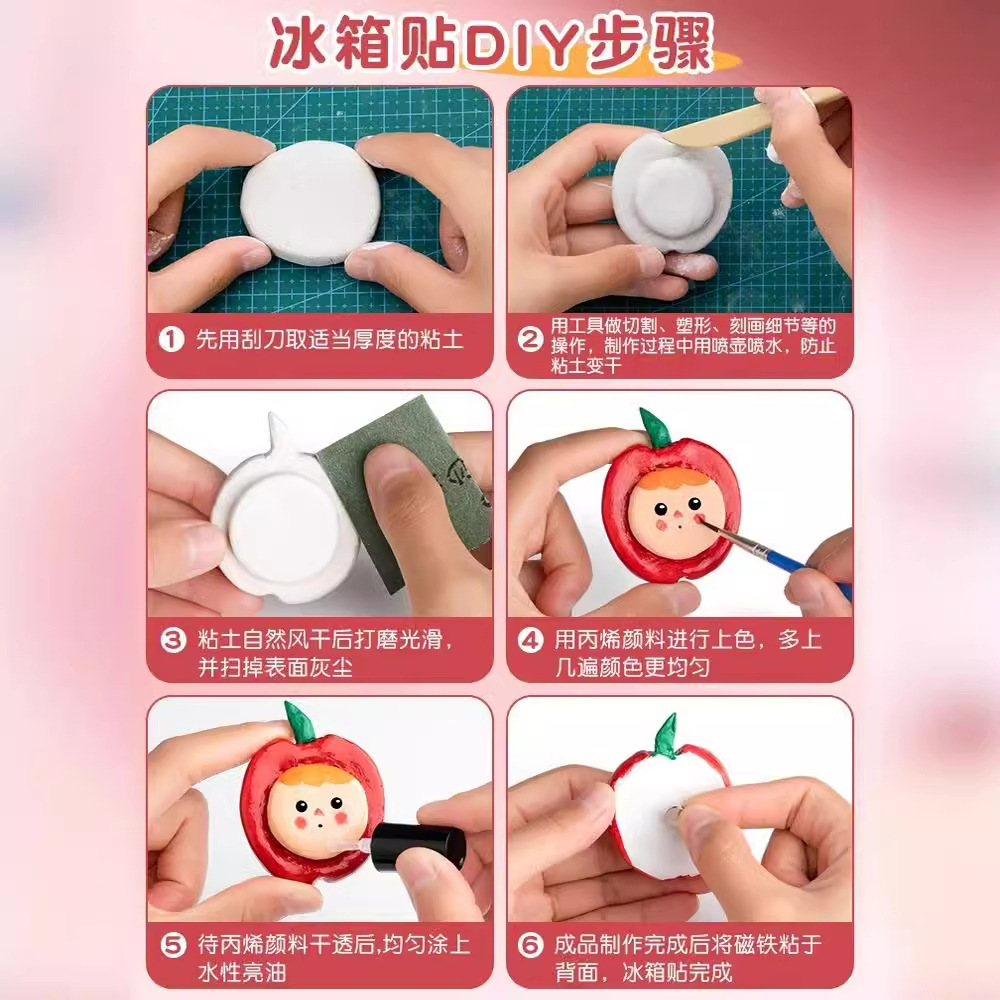 冰箱贴DIY步骤

1 先用刮刀取适当厚度的粘土

2 用工具做切割、塑形、刻画细节等的操作，制作过程中用喷壶喷水，防止粘土变干

3 粘土自然风干后打磨光滑，并扫掉表面灰尘

4 用丙烯颜料进行上色，多上几遍颜色更均匀

5 待丙烯颜料干透后,均匀涂上水性亮油

6 成品制作完成后将磁铁粘于背面，冰箱贴完成