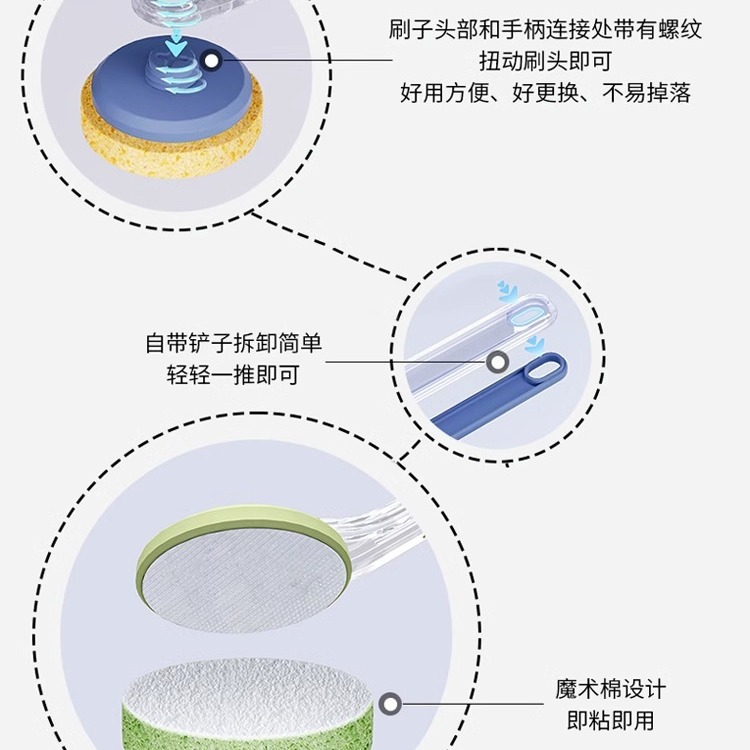 刷子头部和手柄连接处带有螺纹
扭动刷头即可
好用方便、好更换、不易掉落

自带铲子拆卸简单
轻轻一推即可

魔术棉设计
即粘即用