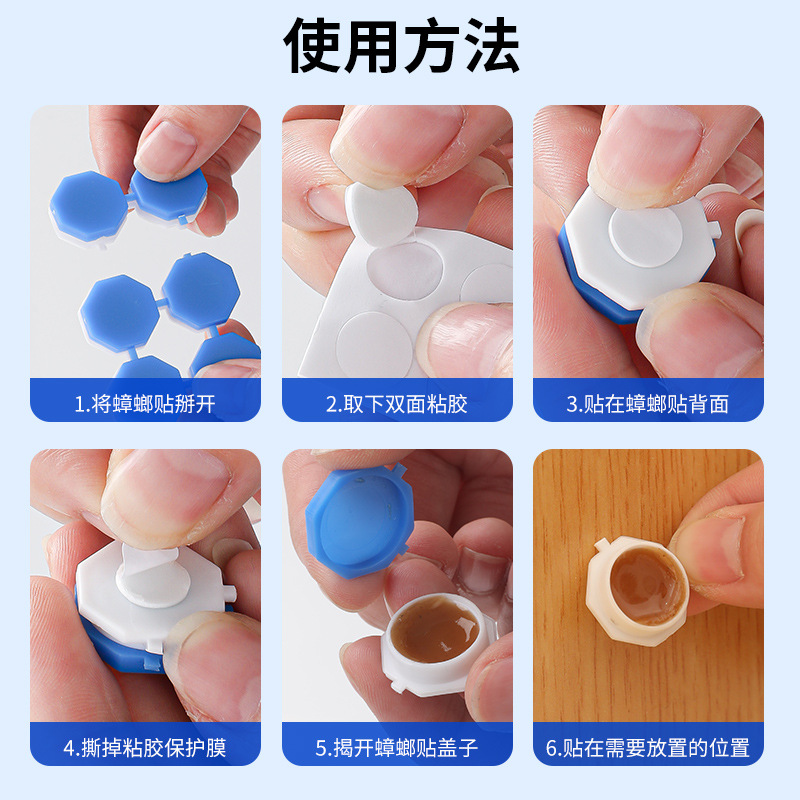 使用方法

1.将蟑螂贴掰开

2.取下双面粘胶

3.贴在蟑螂贴背面

4.撕掉粘胶保护膜

5.揭开蟑螂贴盖子

6.贴在需要放置的位置