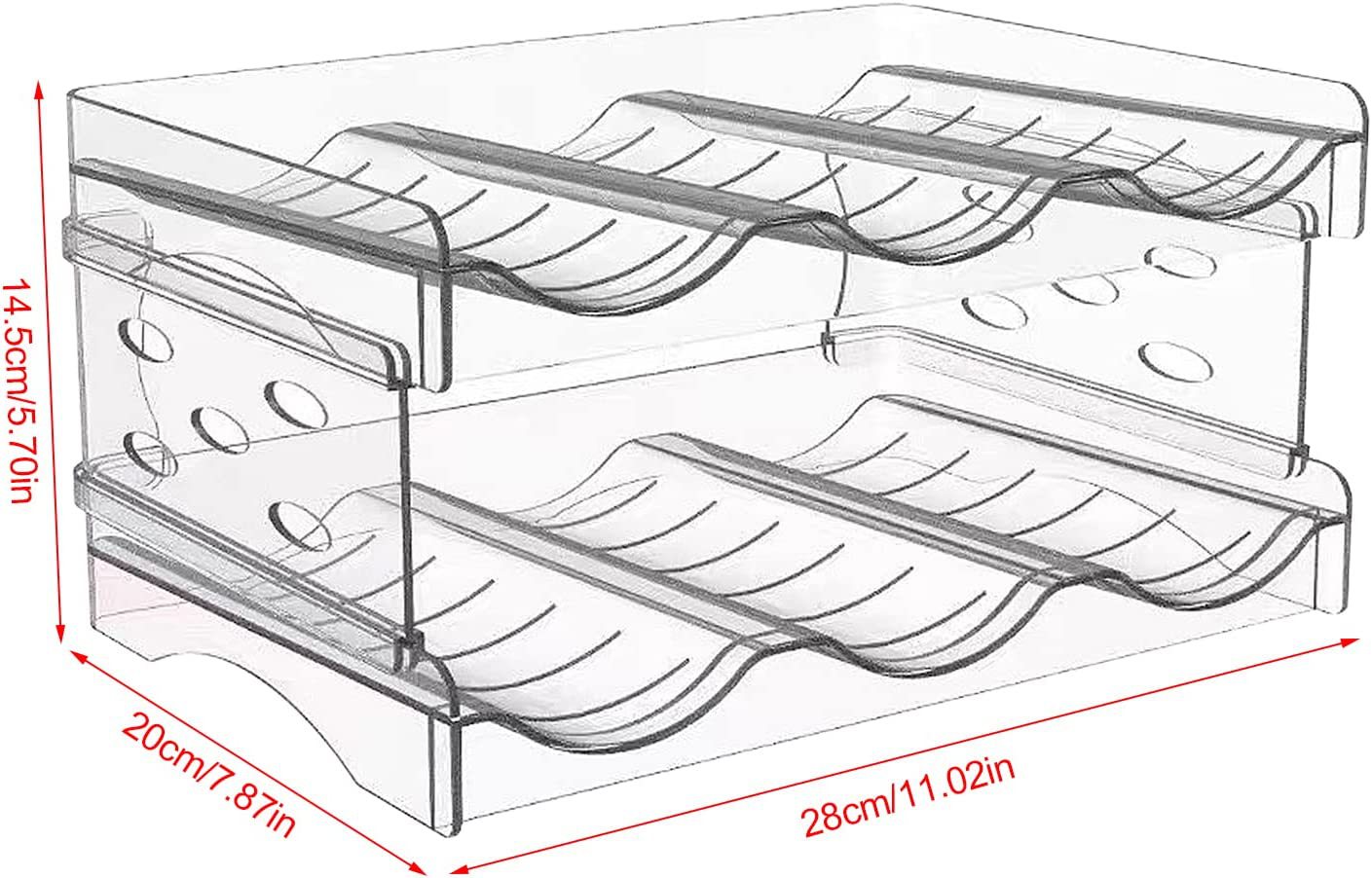 14.5cm/5.70in

20cm/7.87in

28cm/11.02in