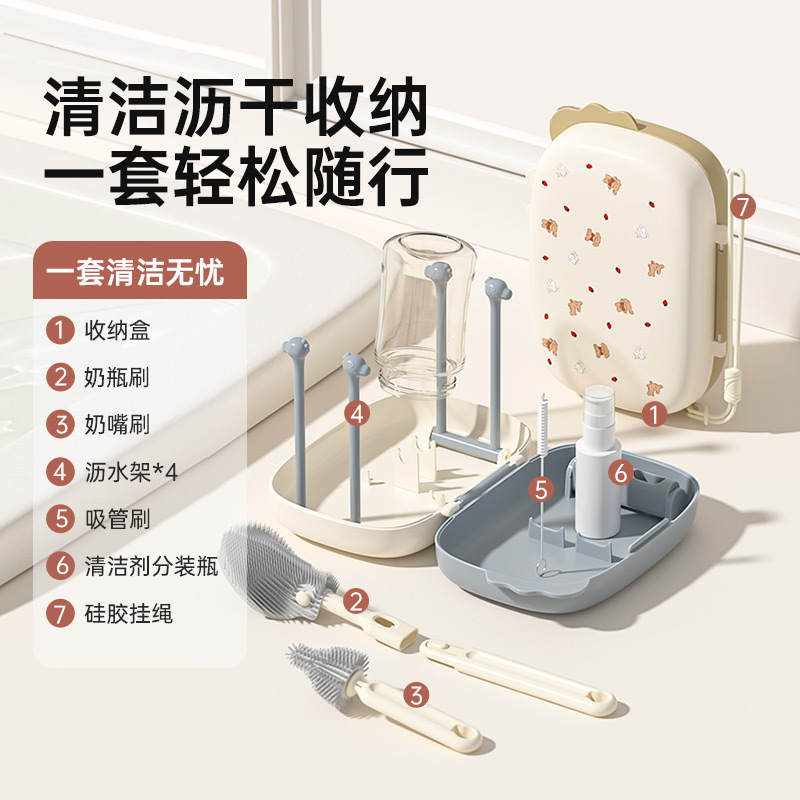 清洁沥干收纳
一套轻松随行

一套清洁无忧

1 收纳盒
2 奶瓶刷
3 奶嘴刷
4 沥水架*4
5 吸管刷
6 清洁剂分装瓶
7 硅胶挂绳

7
4
1
5
6
2
3