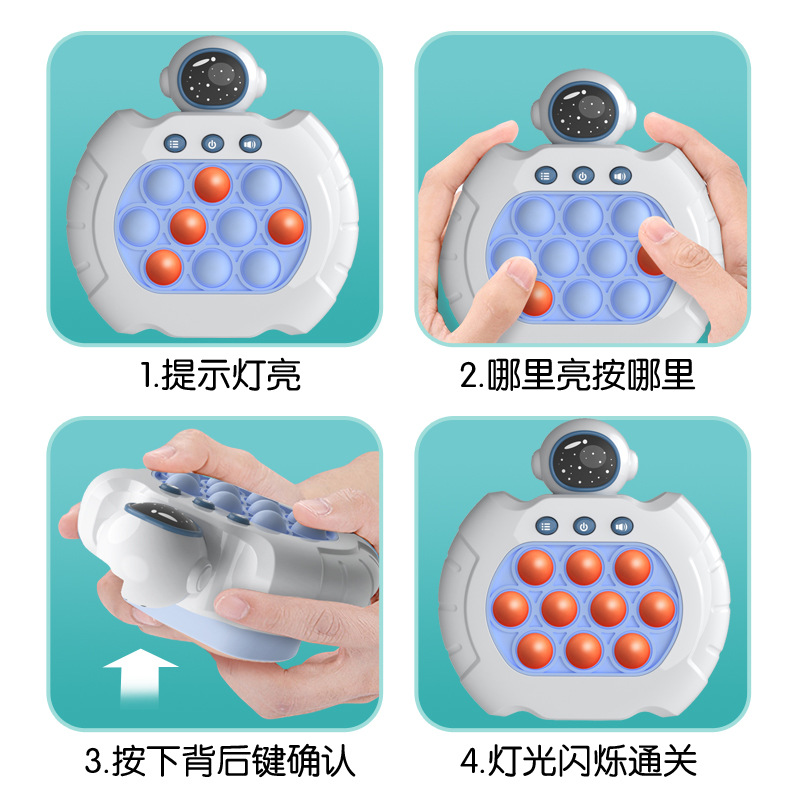 1.提示灯亮

2.哪里亮按哪里

3.按下背后键确认

4.灯光闪烁通关