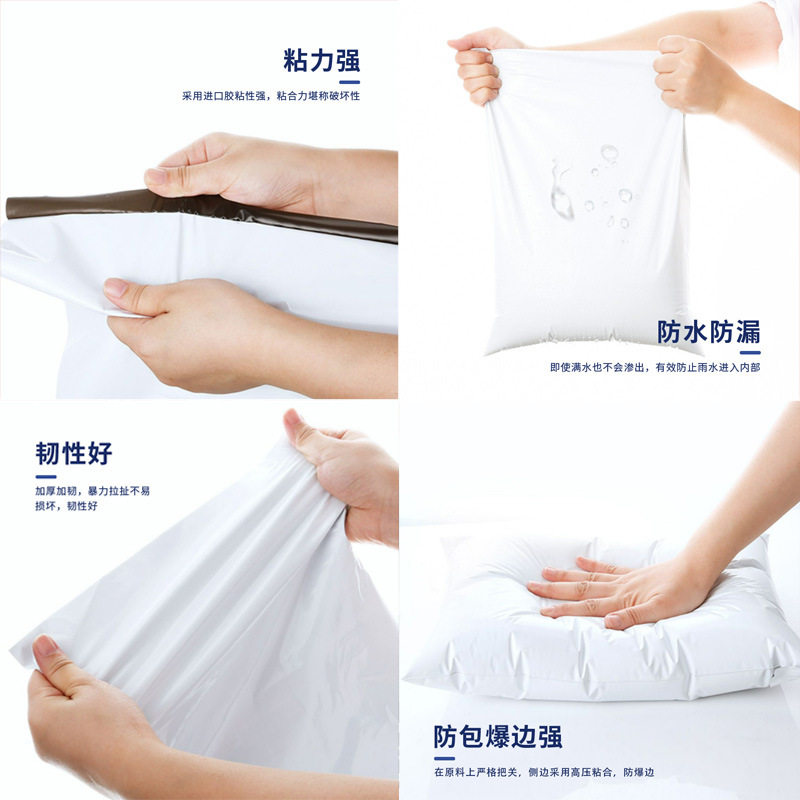 粘力强

采用进口胶粘性强，粘合力堪称破坏性

防水防漏

即使满水也不会渗出，有效防止雨水进入内部

韧性好

加厚加韧，暴力拉扯不易损坏，韧性好

防包爆边强

在原料上严格把关，侧边采用高压粘合，防爆边