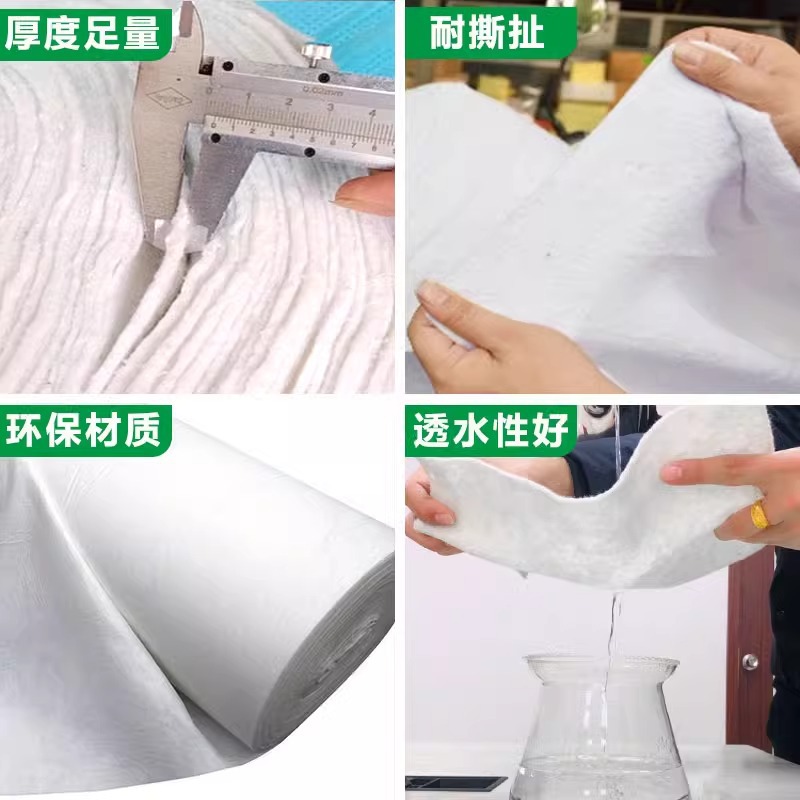 厚度足量

耐撕扯

环保材质

透水性好