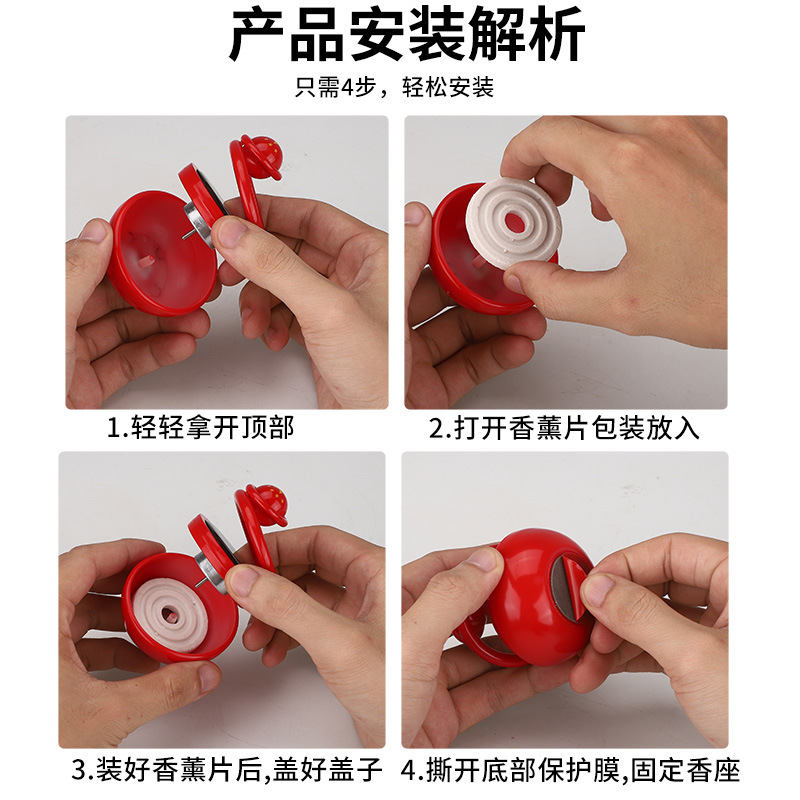 产品安装解析

只需4步，轻松安装

1.轻轻拿开顶部

2.打开香薰片包装放入

3.装好香薰片后,盖好盖子

4.撕开底部保护膜,固定香座