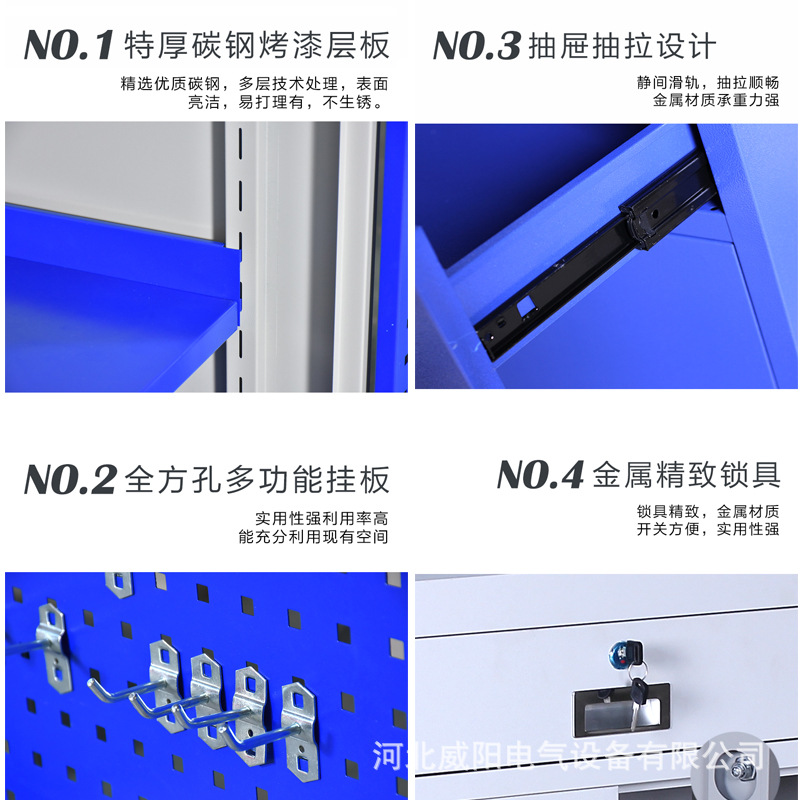 NO.1 特厚碳钢烤漆层板

精选优质碳钢，多层技术处理，表面亮洁，易打理有，不生锈。

NO.3 抽屉抽拉设计

静间滑轨，抽拉顺畅
金属材质承重力强

NO.2 全方孔多功能挂板

实用性强利用率高
能充分利用现有空间

NO.4 金属精致锁具

锁具精致，金属材质
开关方便，实用性强

河北威阳电气设备有限公司