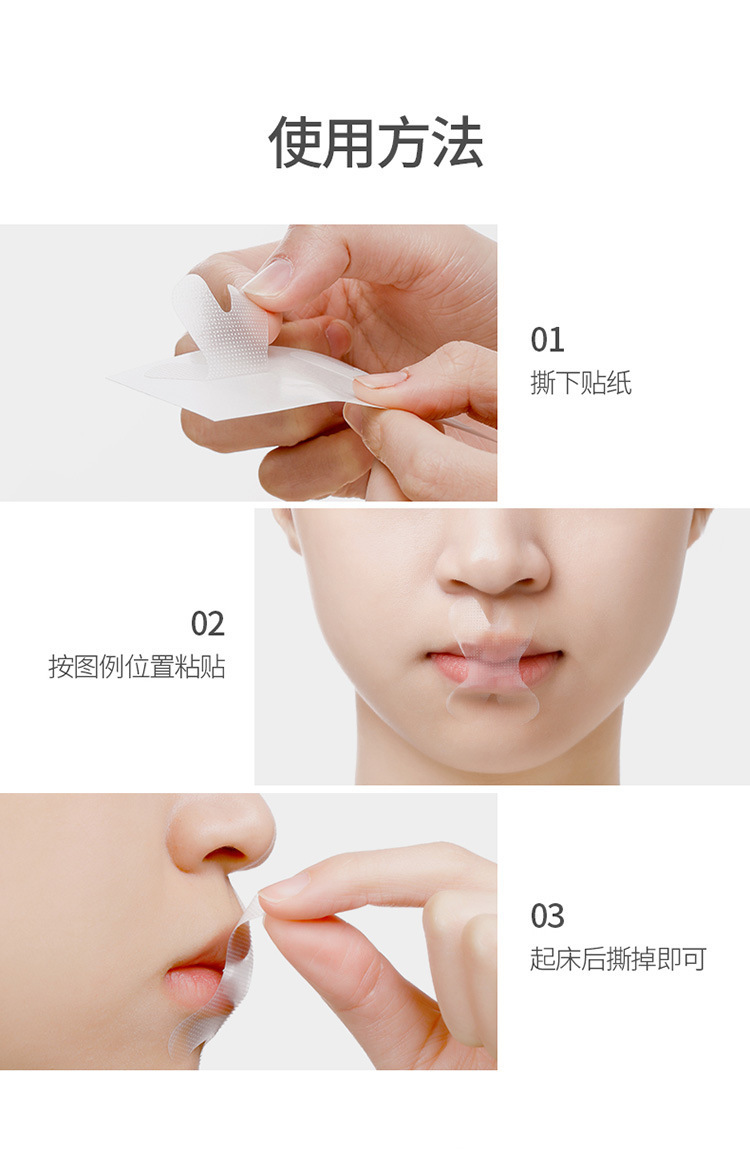 使用方法

01
撕下贴纸

02
按图例位置粘贴

03
起床后撕掉即可