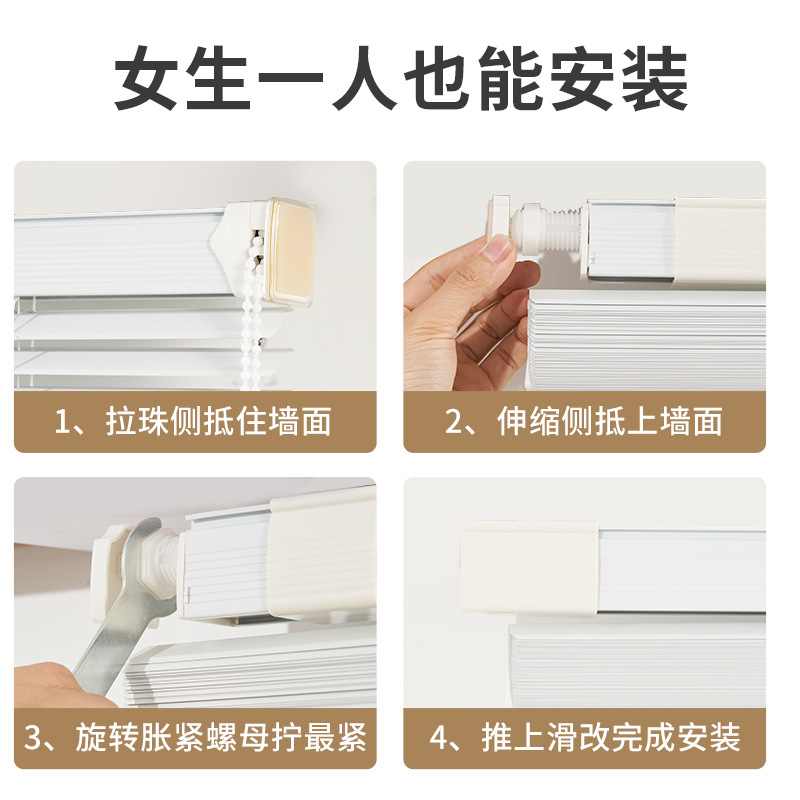 女生一人也能安装

1、拉珠侧抵住墙面

2、伸缩侧抵上墙面

3、旋转胀紧螺母拧最紧

4、推上滑改完成安装