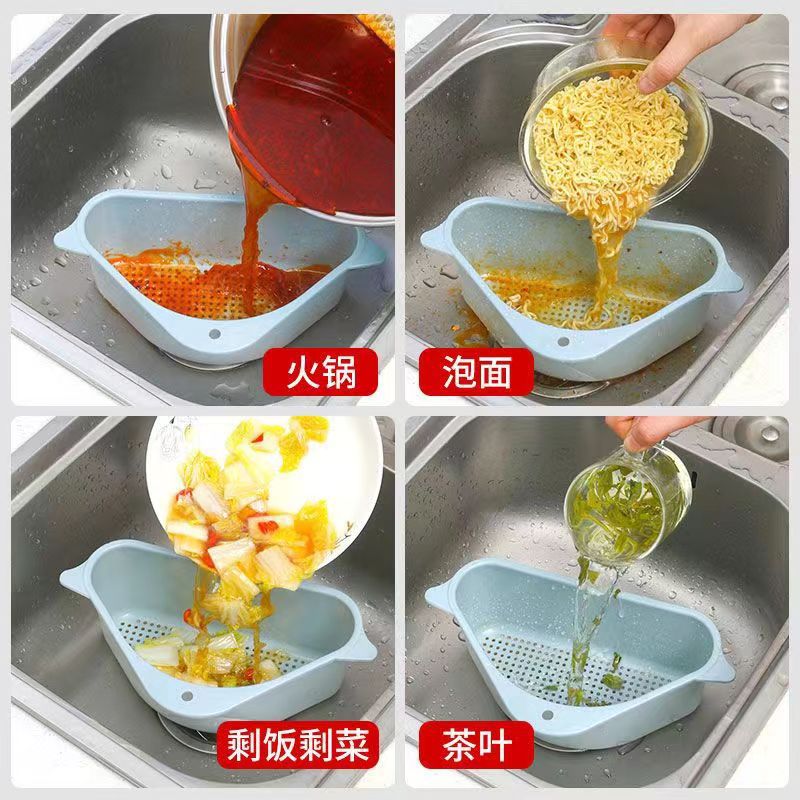 火锅

泡面

剩饭剩菜

茶叶