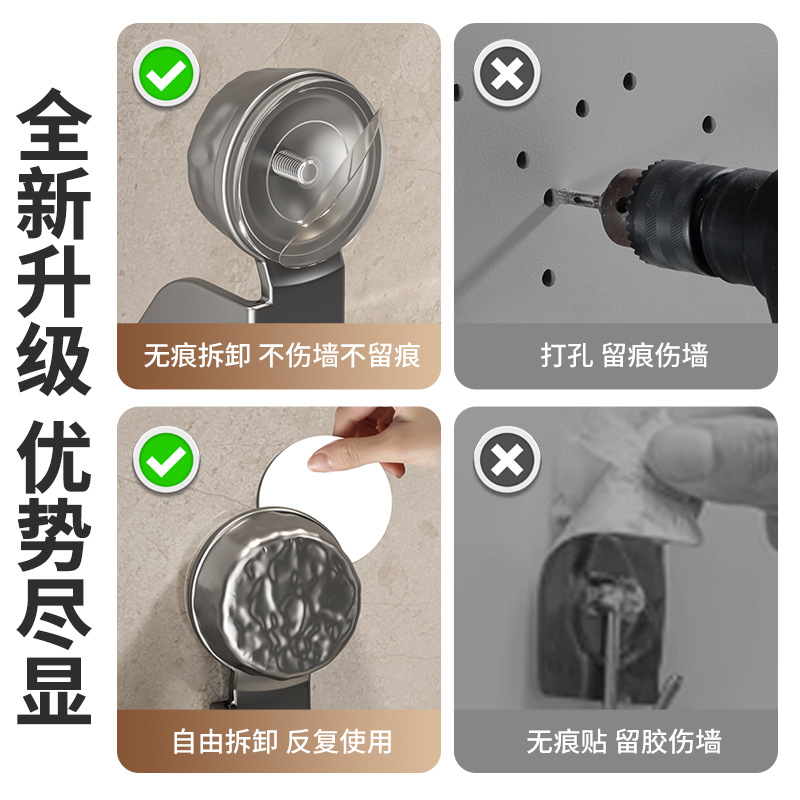 全新升级

优势尽显

无痕拆卸 不伤墙不留痕

打孔 留痕伤墙

自由拆卸 反复使用

无痕贴 留胶伤墙