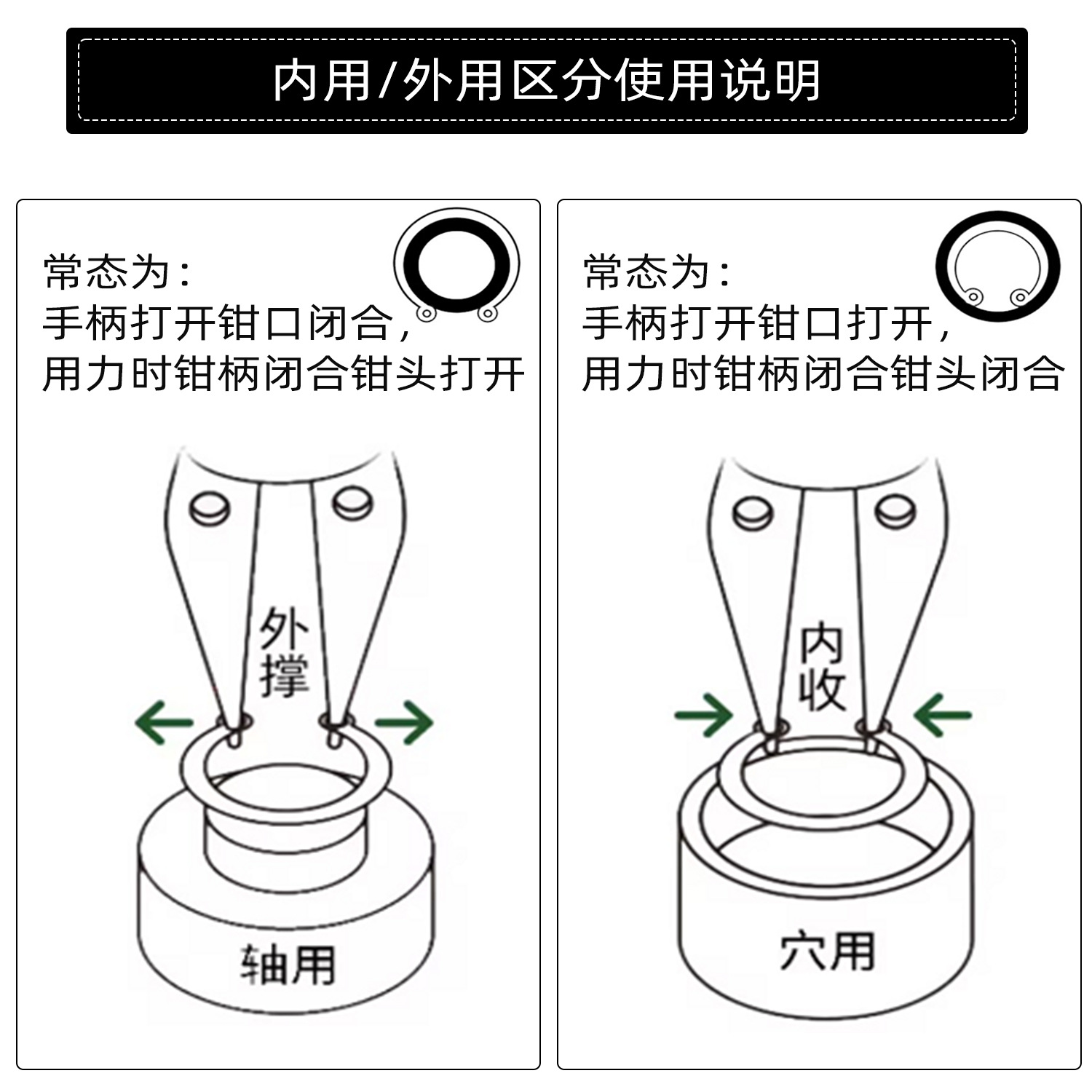 内用/外用区分使用说明

常态为：
手柄打开钳口闭合，
用力时钳柄闭合钳头打开

外撑

轴用

常态为：
手柄打开钳口打开，
用力时钳柄闭合钳头闭合

内收

穴用