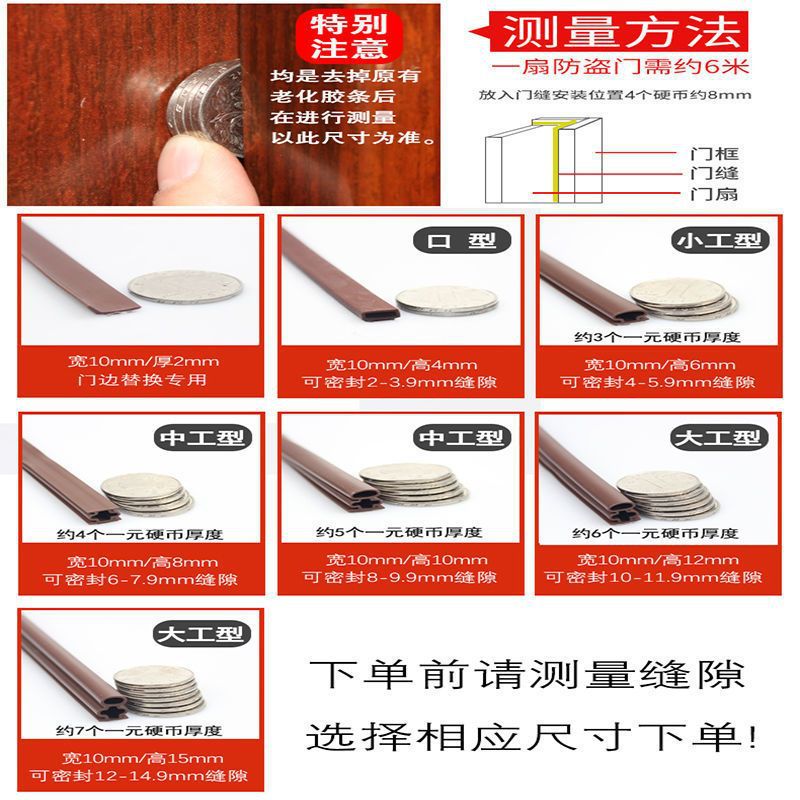 特别注意

均是去掉原有老化胶条后在进行测量以此尺寸为准。

测量方法

一扇防盗门需约6米

放入门缝安装位置4个硬币约8mm

门框
门缝
门扇

宽10mm/厚2mm
门边替换专用

口 型

宽10mm/高4mm
可密封2-3.9mm缝隙

小工型

约3个一元硬币厚度

宽10mm/高6mm
可密封4-5.9mm缝隙

中工型

约4个一元硬币厚度

宽10mm/高8mm
可密封6-7.9mm缝隙

中工型

约5个一元硬币厚度

宽10mm/高10mm
可密封8-9.9mm缝隙

大工型

约6个一元硬币厚度

宽10mm/高12mm
可密封10-11.9mm缝隙

大工型

约7个一元硬币厚度

宽10mm/高15mm
可密封12-14.9mm缝隙

下单前请测量缝隙

选择相应尺寸下单!