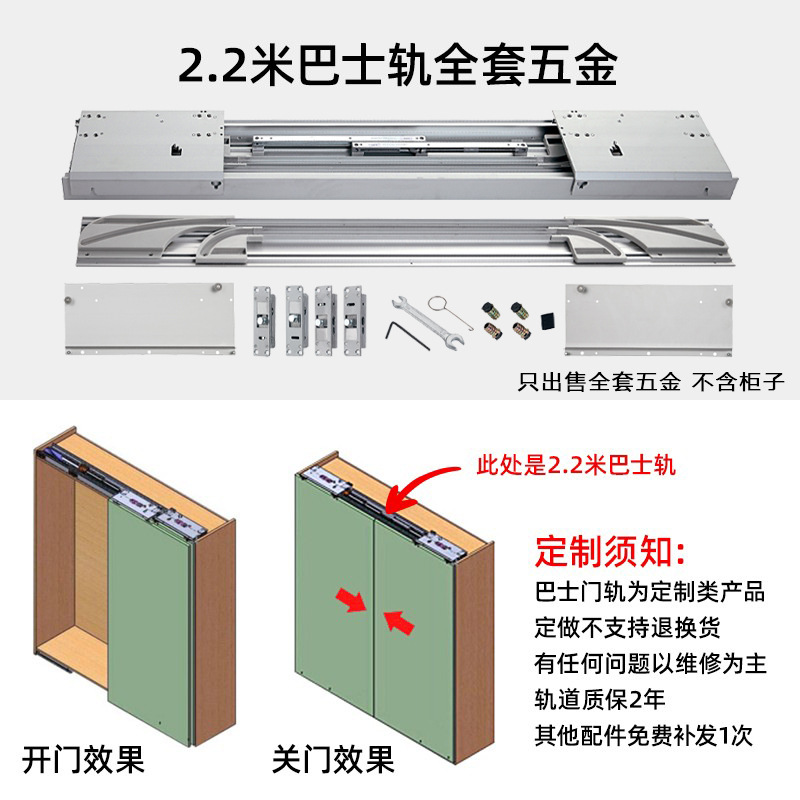 2.2米巴士轨全套五金

只出售全套五金 不含柜子

此处是2.2米巴士轨

定制须知:
巴士门轨为定制类产品
定做不支持退换货
有任何问题以维修为主
轨道质保2年
其他配件免费补发1次

开门效果

关门效果