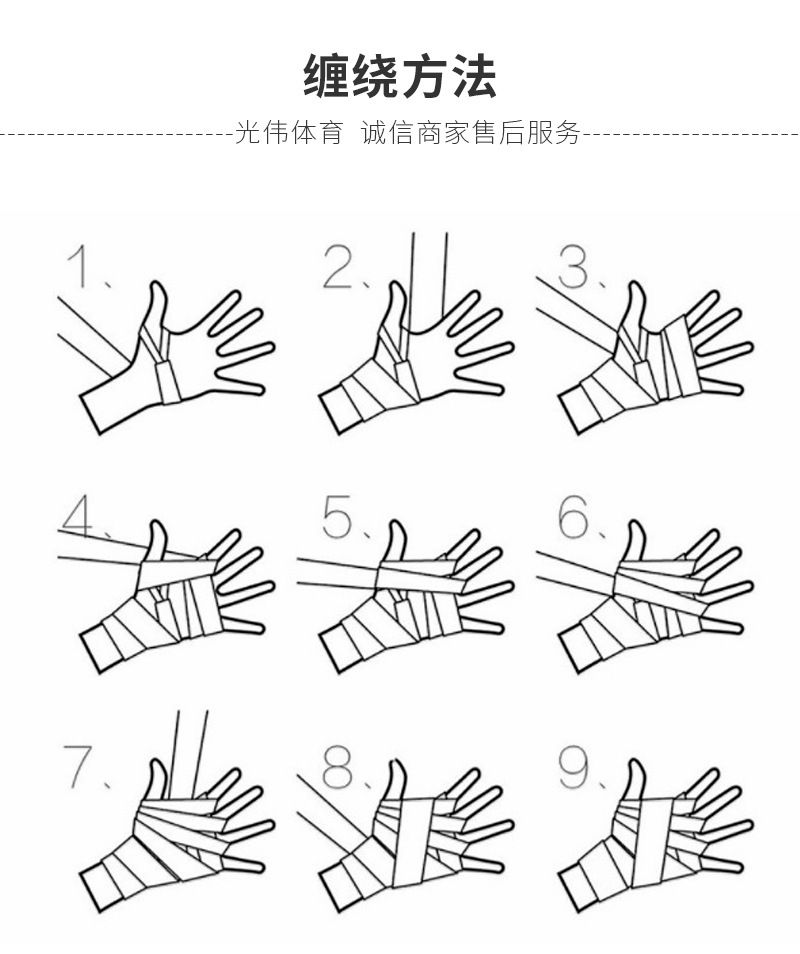 缠绕方法

光伟体育 诚信商家售后服务

1、

2、

3、

4、

5、

6、

7、

8、

9、