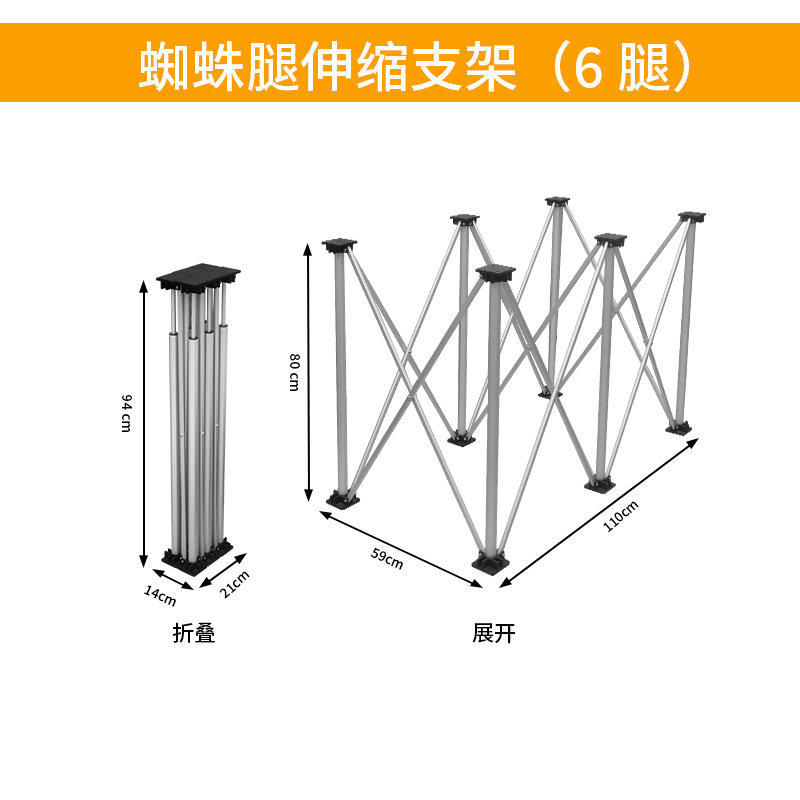 蜘蛛腿伸缩支架（6 腿）

94 cm

14cm

21cm

折叠

80 cm

59cm

110cm

展开