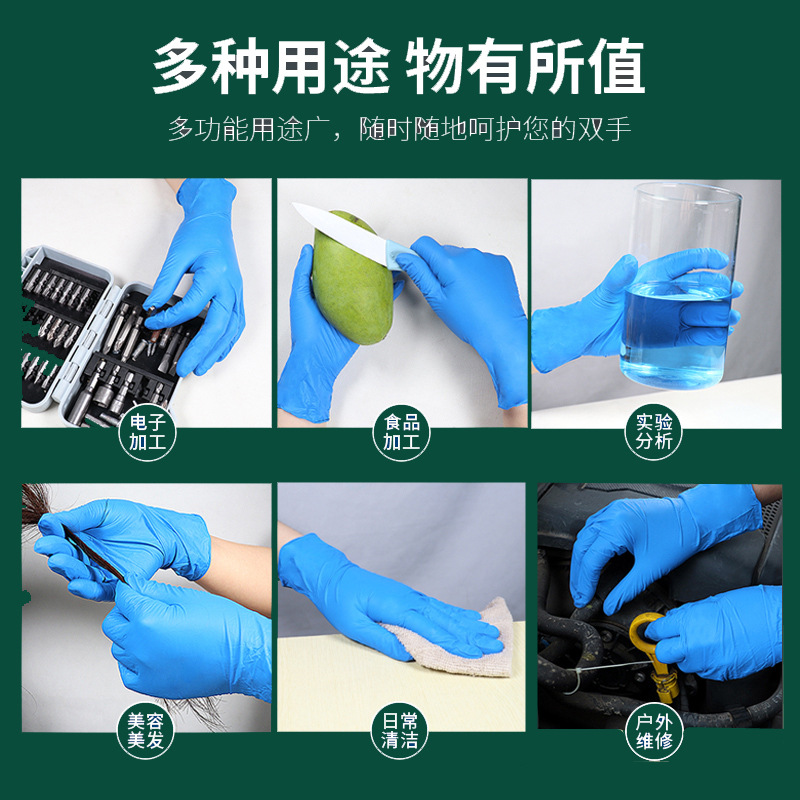 多种用途 物有所值

多功能用途广，随时随地呵护您的双手

电子加工

食品加工

实验分析

美容美发

日常清洁

户外维修