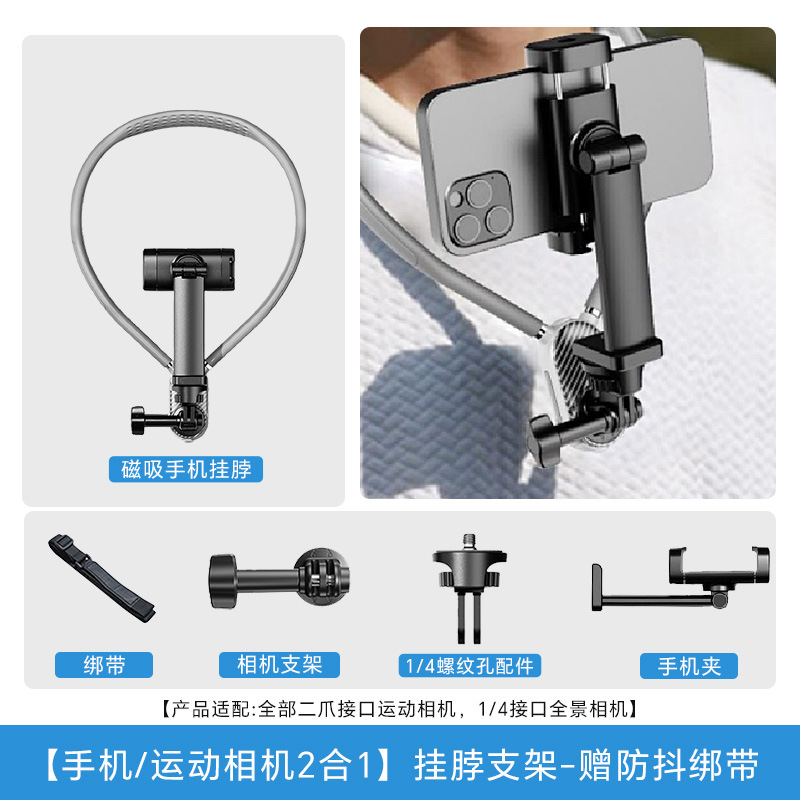 磁吸手机挂脖

绑带

相机支架

1/4螺纹孔配件

手机夹

【产品适配:全部二爪接口运动相机，1/4接口全景相机】

【手机/运动相机2合1】挂脖支架-赠防抖绑带