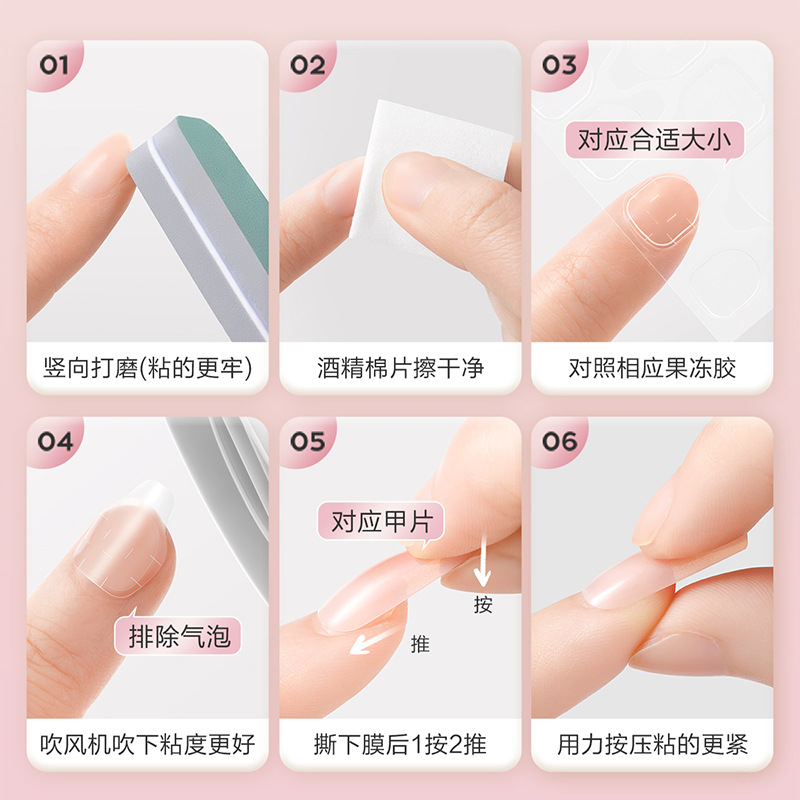 01

竖向打磨(粘的更牢)

02

酒精棉片擦干净

03

对应合适大小

对照相应果冻胶

04

排除气泡

吹风机吹下粘度更好

05

对应甲片

按

推

撕下膜后1按2推

06

用力按压粘的更紧