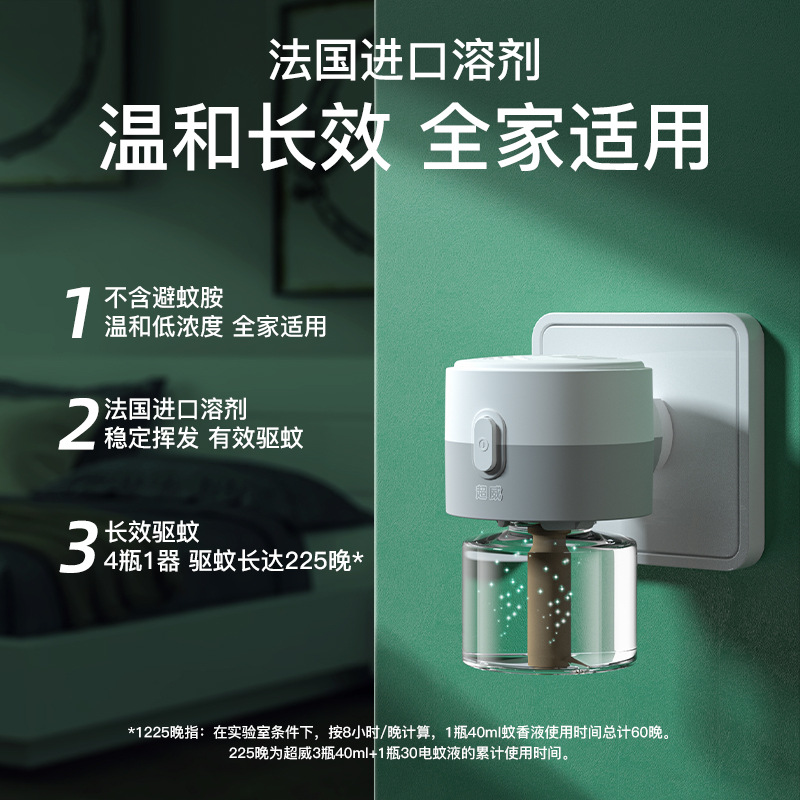 法国进口溶剂
温和长效 全家适用

1 不含避蚊胺
温和低浓度 全家适用

2 法国进口溶剂
稳定挥发 有效驱蚊

3 长效驱蚊
4瓶1器 驱蚊长达225晚*

超威

*1225晚指：在实验室条件下，按8小时/晚计算，1瓶40ml蚊香液使用时间总计60晚。
225晚为超威3瓶40ml+1瓶30电蚊液的累计使用时间。