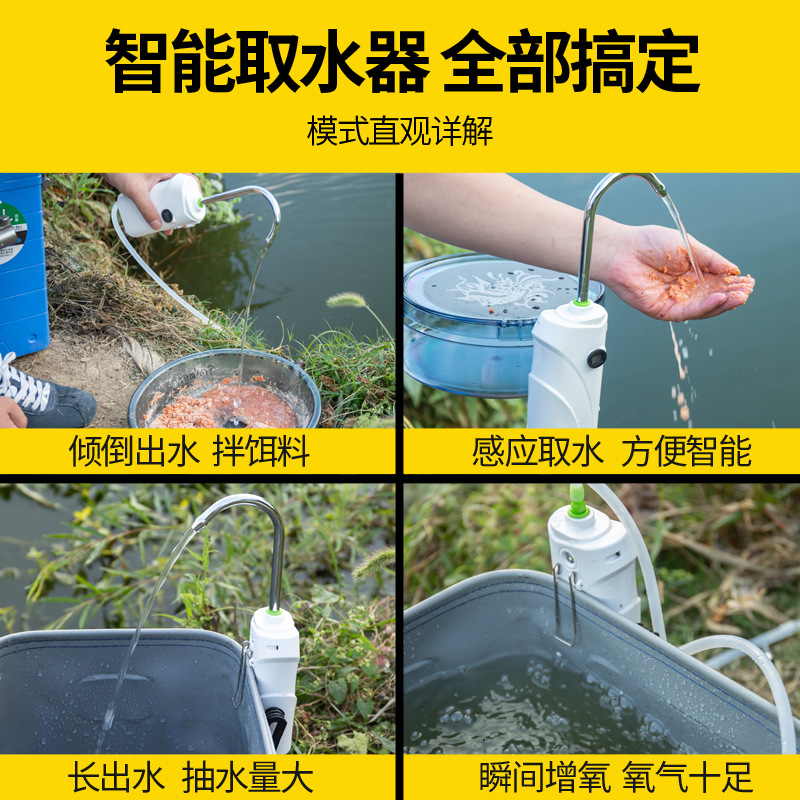 智能取水器 全部搞定

模式直观详解

倾倒出水 拌饵料

感应取水 方便智能

长出水 抽水量大

瞬间增氧 氧气十足