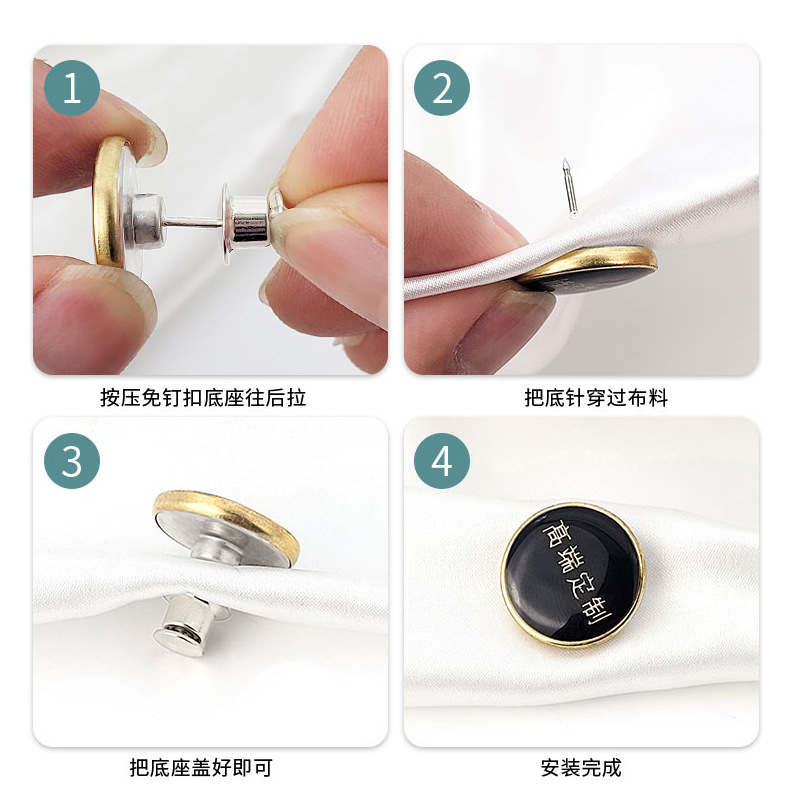 1

按压免钉扣底座往后拉

2

把底针穿过布料

3

把底座盖好即可

4

高端定制

安装完成