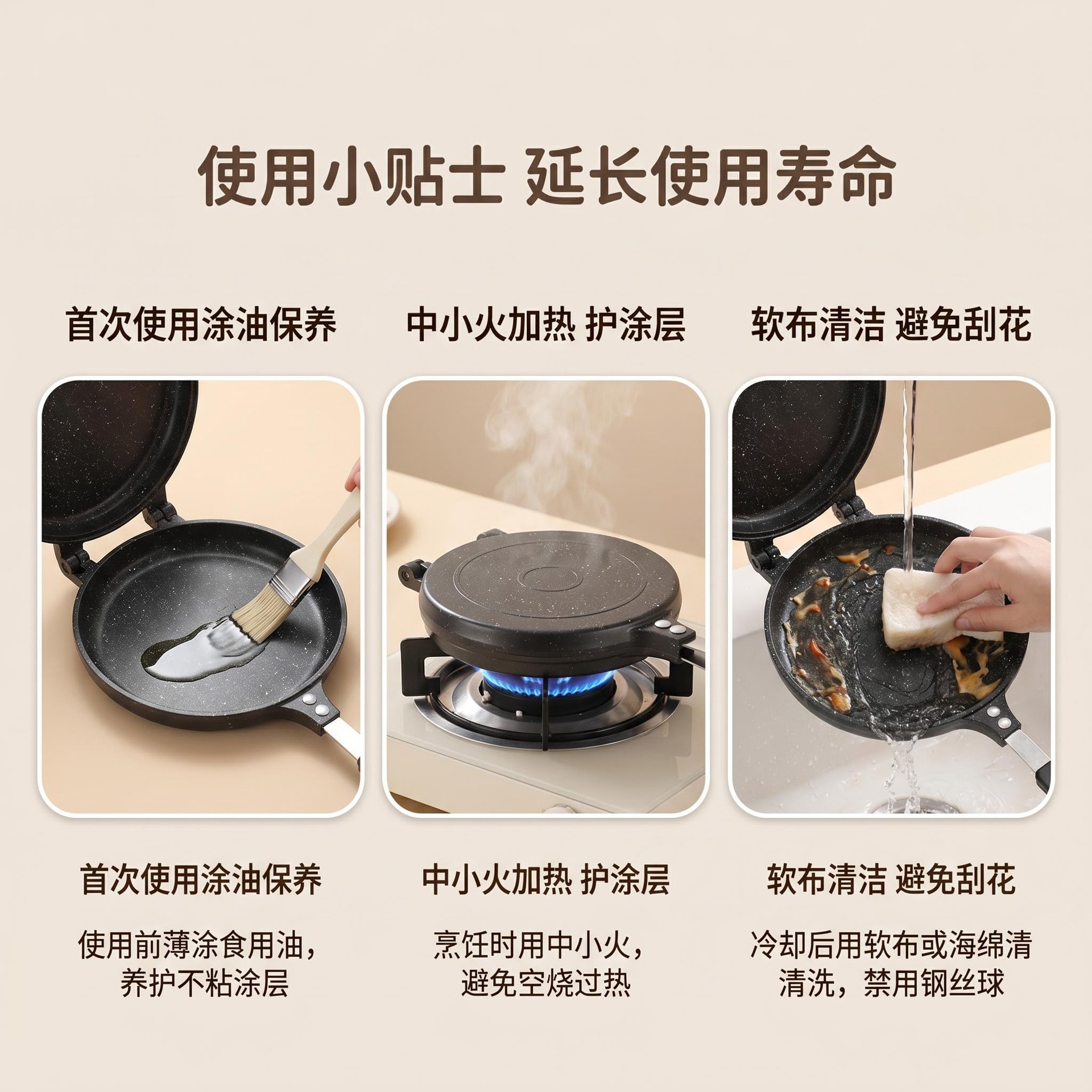 使用小贴士 延长使用寿命

首次使用涂油保养

中小火加热 护涂层

软布清洁 避免刮花

首次使用涂油保养

使用前薄涂食用油，养护不粘涂层

中小火加热 护涂层

烹饪时用中小火，避免空烧过热

软布清洁 避免刮花

冷却后用软布或海绵清清洗，禁用钢丝球