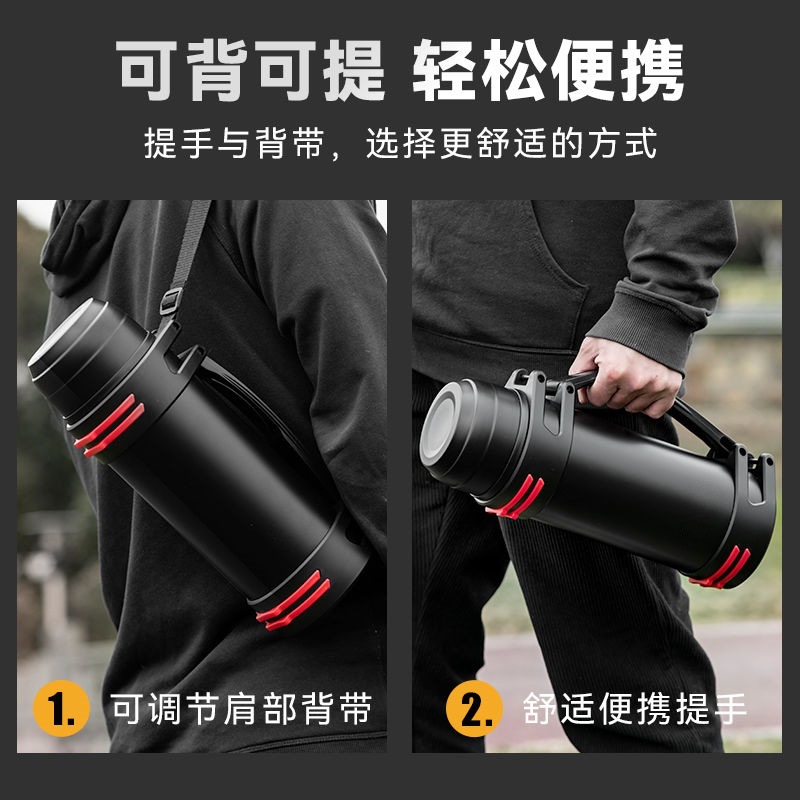 可背可提 轻松便携

提手与背带，选择更舒适的方式

1. 可调节肩部背带

2. 舒适便携提手