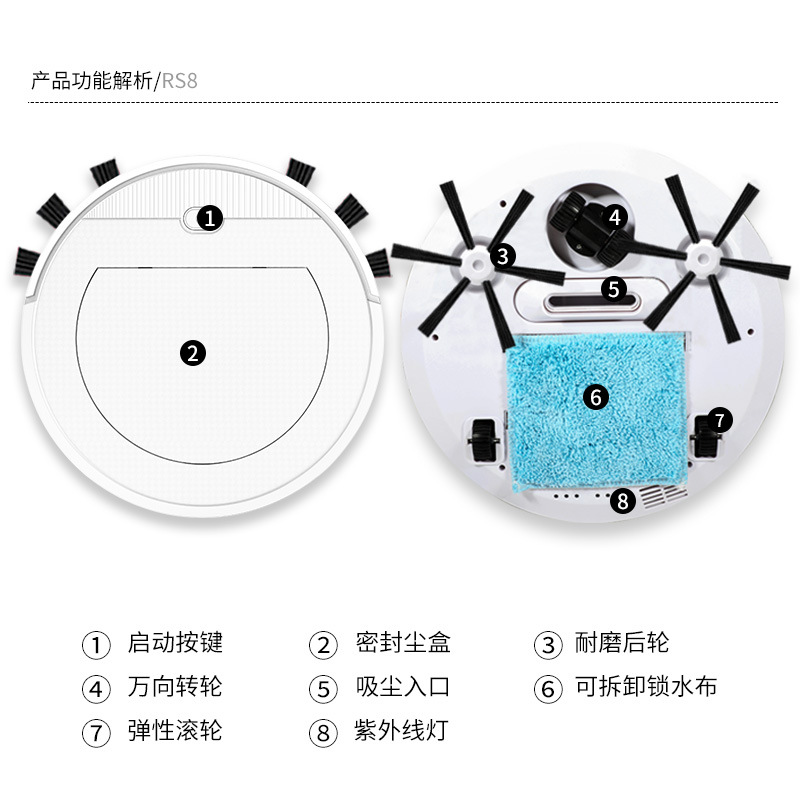 产品功能解析/RS8

1
2
3
4
5
6
7
8

① 启动按键
② 密封尘盒
③ 耐磨后轮
④ 万向转轮
⑤ 吸尘入口
⑥ 可拆卸锁水布
⑦ 弹性滚轮
⑧ 紫外线灯