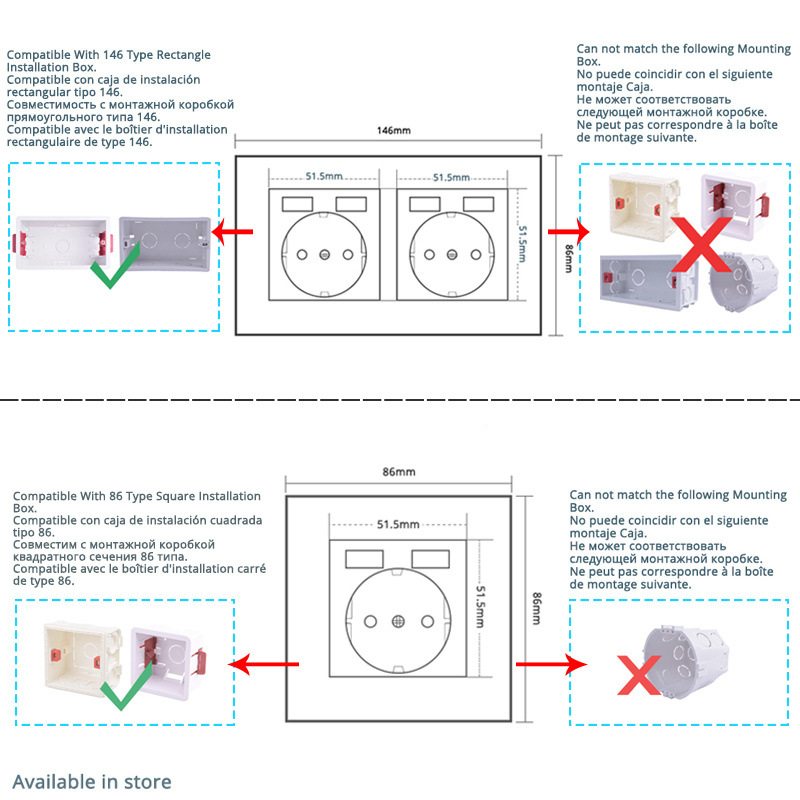 Compatible With 146 Type Rectangle Installation Box.
Compatible con caja de instalación rectangular tipo 146.
Совместимость с монтажной коробкой прямоугольного типа 146.
Compatible avec le boîtier d'installation rectangulaire de type 146.

146mm

51.5mm

51.5mm

51.5mm

86mm

Can not match the following Mounting Box.
No puede coincidir con el siguiente montaje Caja.
Не может соответствовать следующей монтажной коробке.
Ne peut pas correspondre à la boîte de montage suivante.

Compatible With 86 Type Square Installation Box.
Compatible con caja de instalación cuadrada tipo 86.
Совместим с монтажной коробкой квадратного сечения 86 типа.
Compatible avec le boîtier d'installation carré de type 86.

86mm

51.5mm

51.5mm

86mm

Can not match the following Mounting Box.
No puede coincidir con el siguiente montaje Caja.
Не может соответствовать следующей монтажной коробке.
Ne peut pas correspondre à la boîte de montage suivante.

Available in store