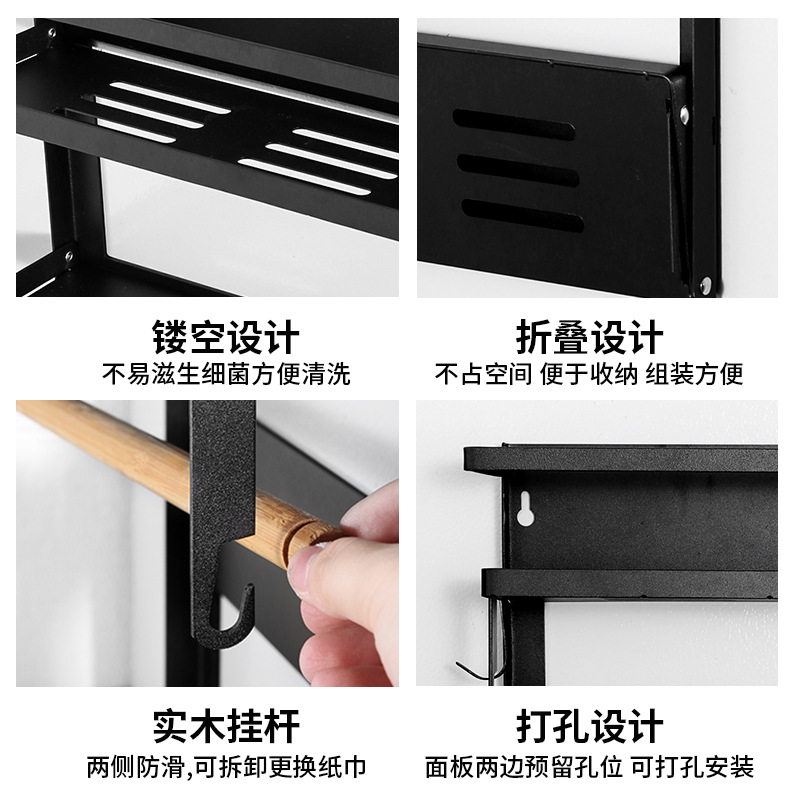 镂空设计
不易滋生细菌方便清洗

折叠设计
不占空间 便于收纳 组装方便

实木挂杆
两侧防滑,可拆卸更换纸巾

打孔设计
面板两边预留孔位 可打孔安装