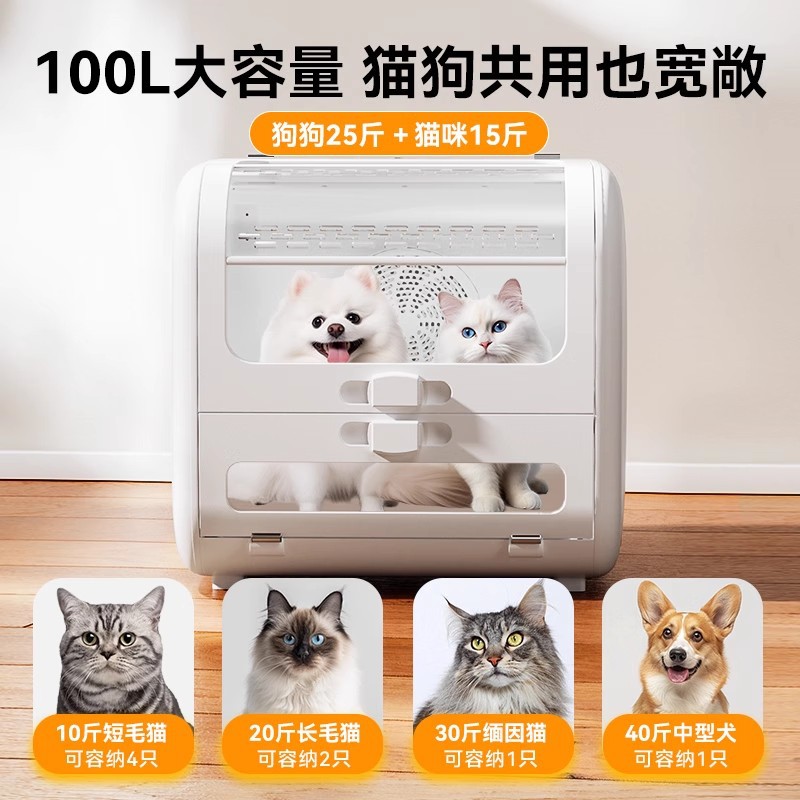 100L大容量 猫狗共用也宽敞

狗狗25斤 + 猫咪15斤

10斤短毛猫
可容纳4只

20斤长毛猫
可容纳2只

30斤缅因猫
可容纳1只

40斤中型犬
可容纳1只