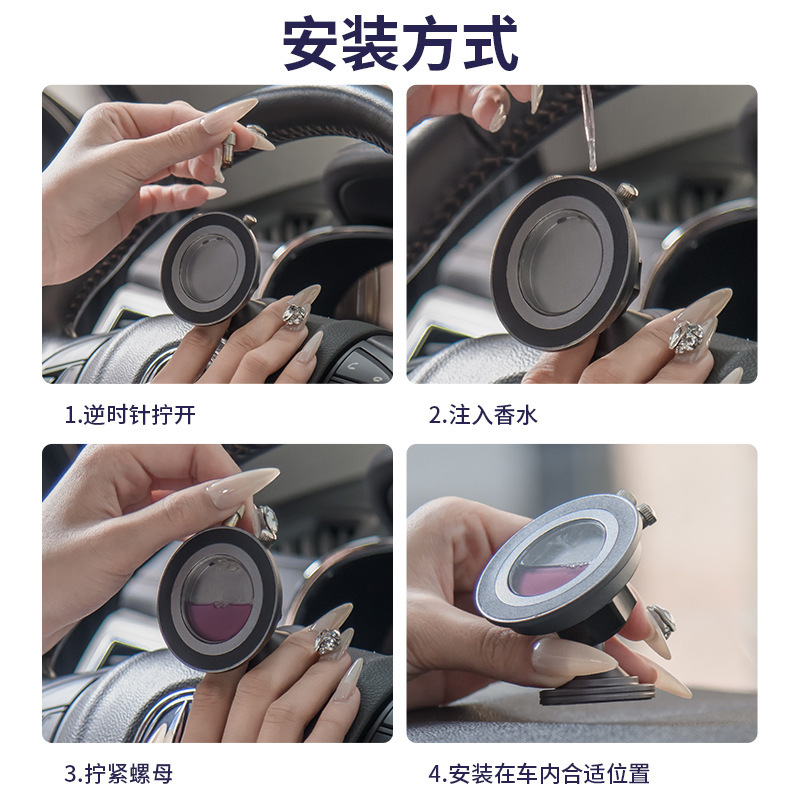 安装方式

1.逆时针拧开

2.注入香水

3.拧紧螺母

4.安装在车内合适位置