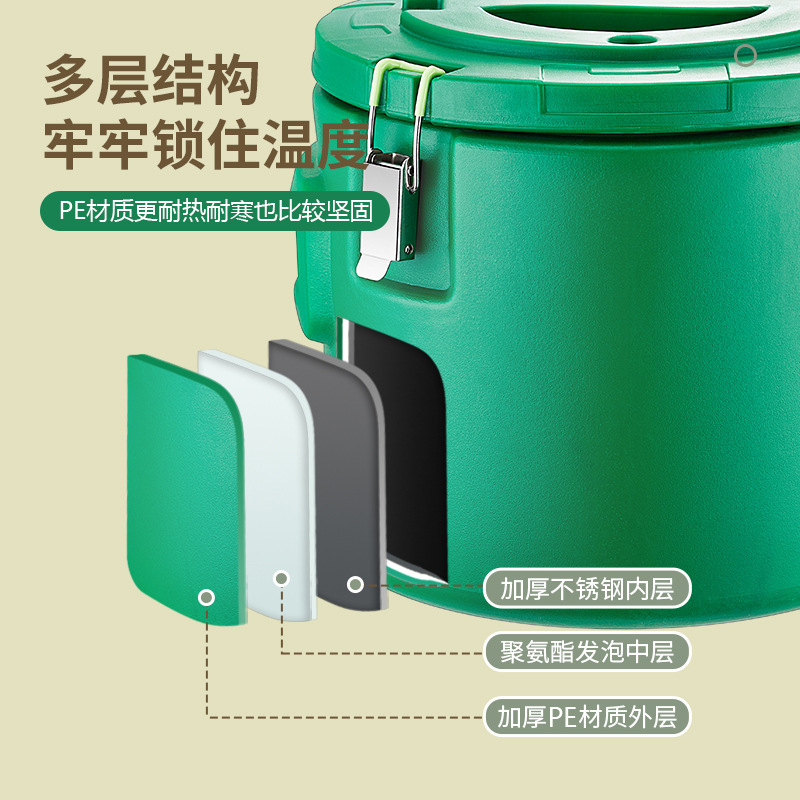 多层结构
牢牢锁住温度

PE材质更耐热耐寒也比较坚固

加厚不锈钢内层

聚氨酯发泡中层

加厚PE材质外层