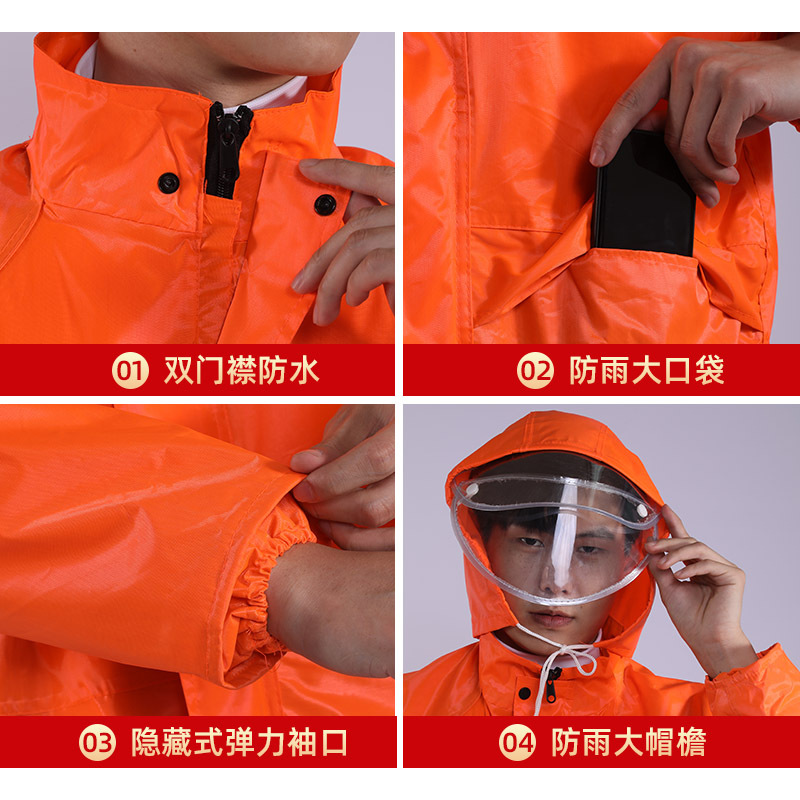 01 双门襟防水

02 防雨大口袋

03 隐藏式弹力袖口

04 防雨大帽檐