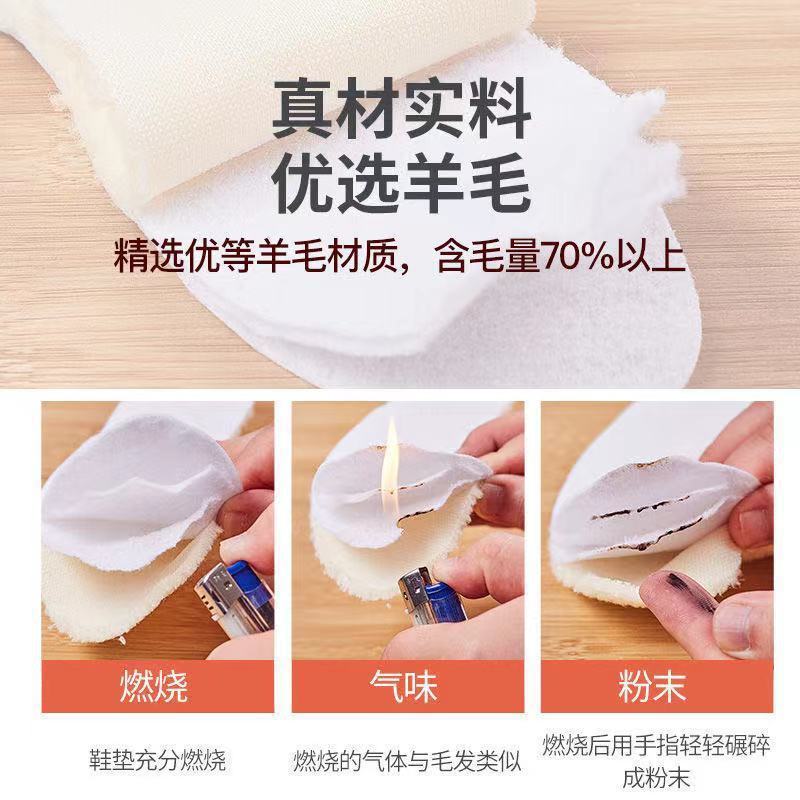 真材实料
优选羊毛

精选优等羊毛材质，含毛量70%以上

燃烧

鞋垫充分燃烧

气味

燃烧的气体与毛发类似

粉末

燃烧后用手指轻轻碾碎成粉末