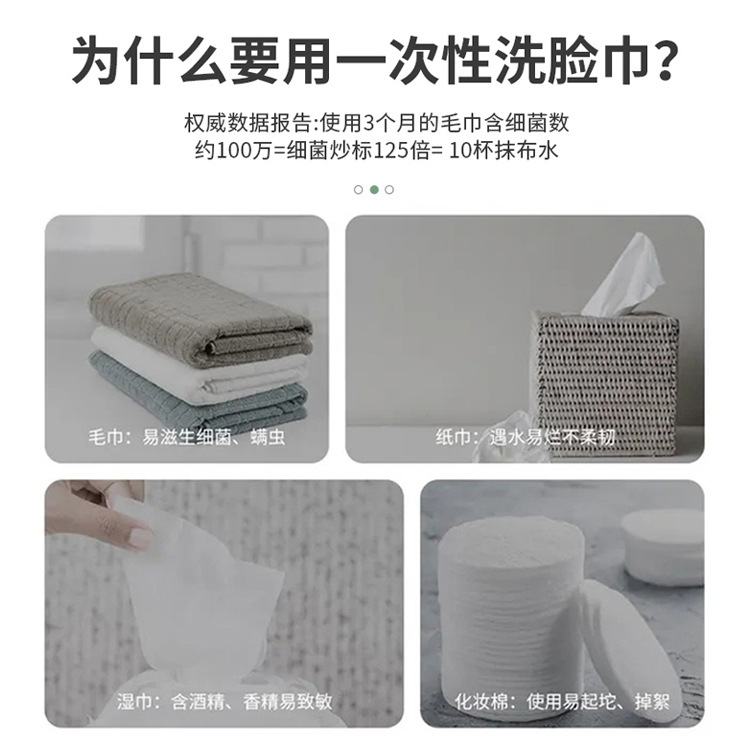 为什么要用一次性洗脸巾?

权威数据报告:使用3个月的毛巾含细菌数
约100万=细菌炒标125倍= 10杯抹布水

毛巾：易滋生细菌、螨虫

纸巾：遇水易烂不柔韧

湿巾：含酒精、香精易致敏

化妆棉：使用易起坨、掉絮