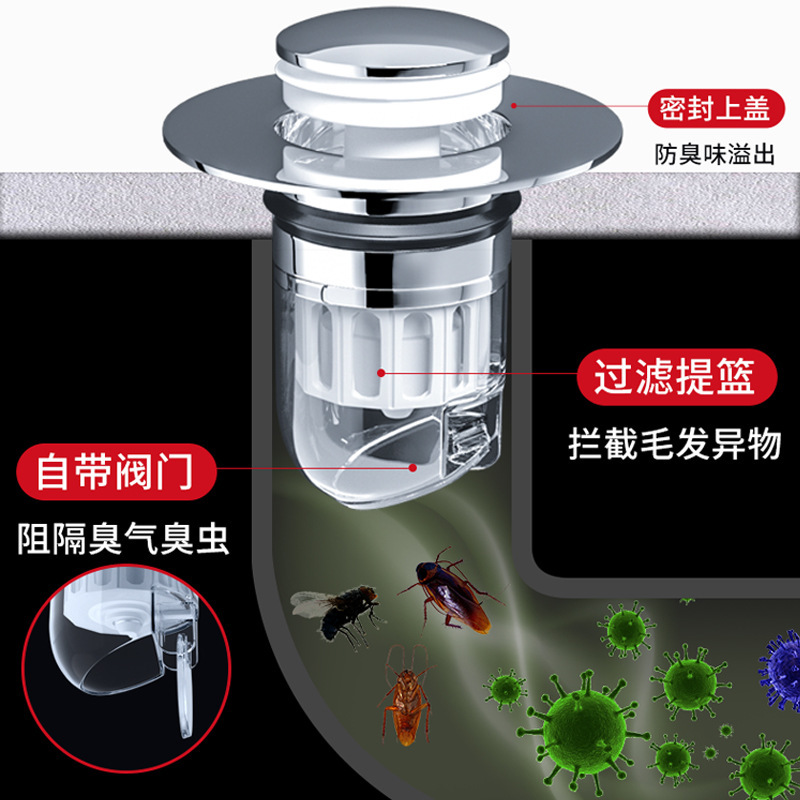 密封上盖
防臭味溢出

过滤提篮
拦截毛发异物

自带阀门
阻隔臭气臭虫