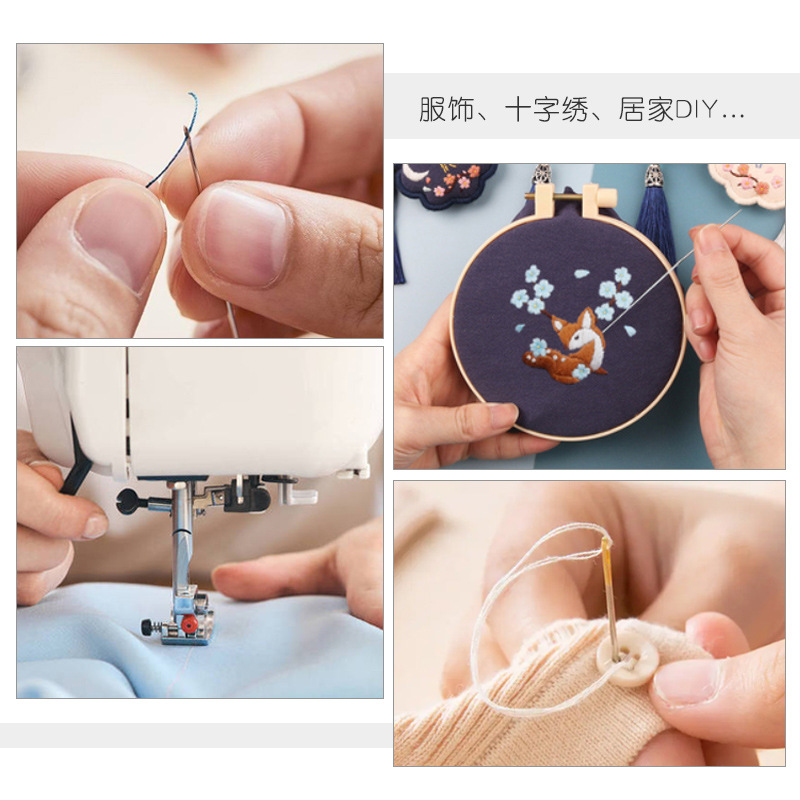 服饰、十字绣、居家DIY...